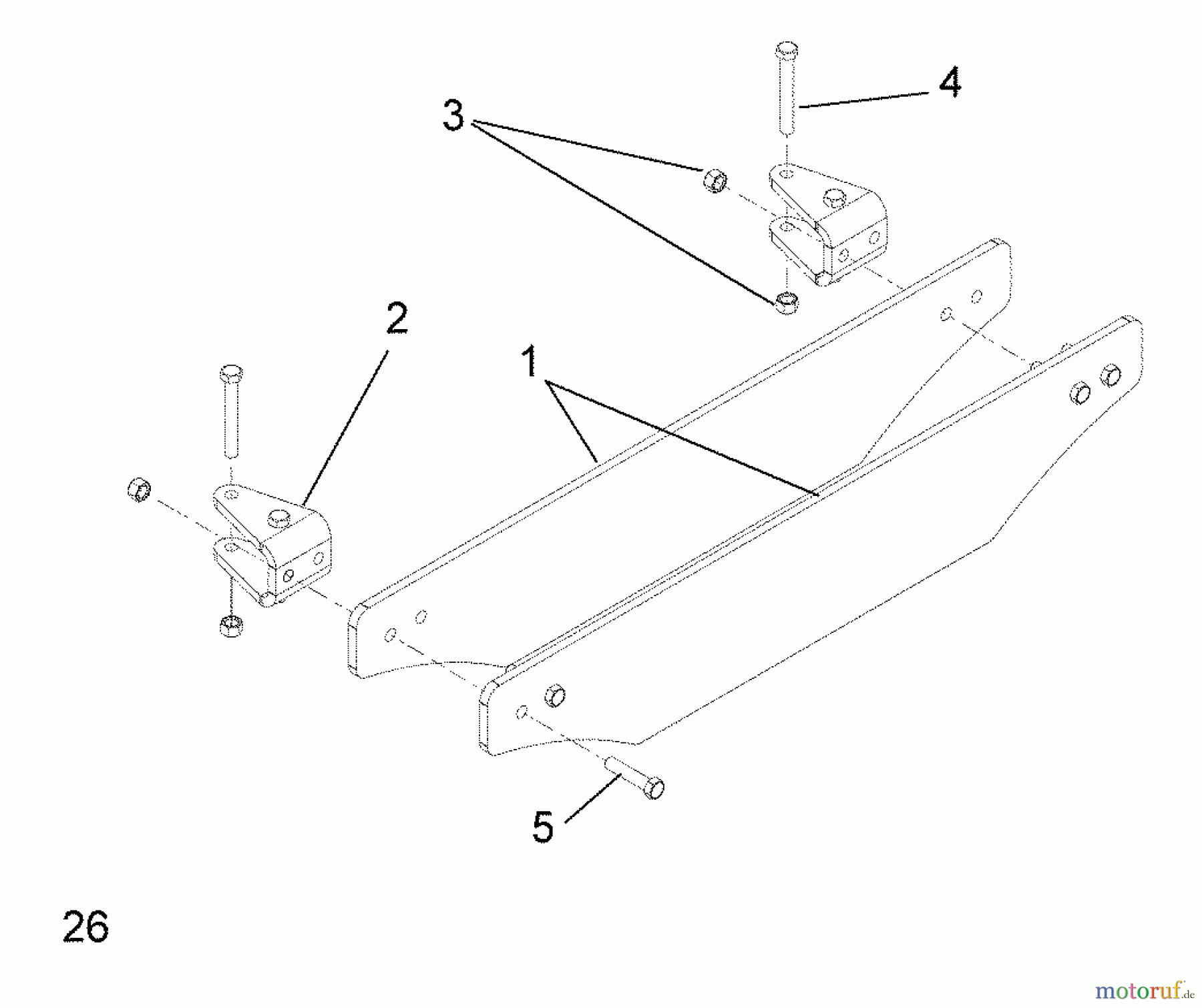 4

3

2

1

5

26

motoruf.de