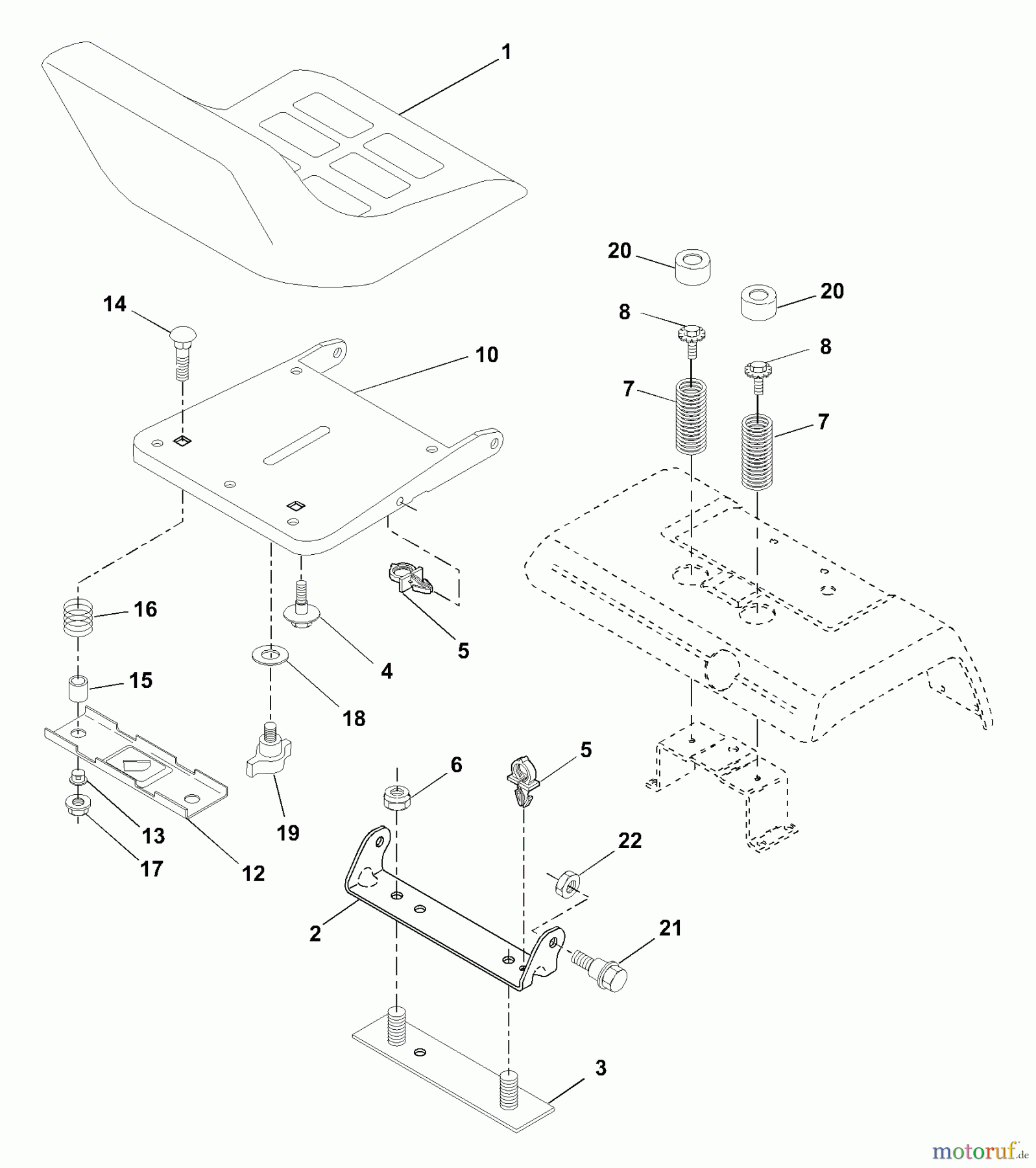 1
20
20
14
8
8
10
7
7
16
5
4
15
18
5
6
19
13
17
12
22
2
21
3
motoruf.de