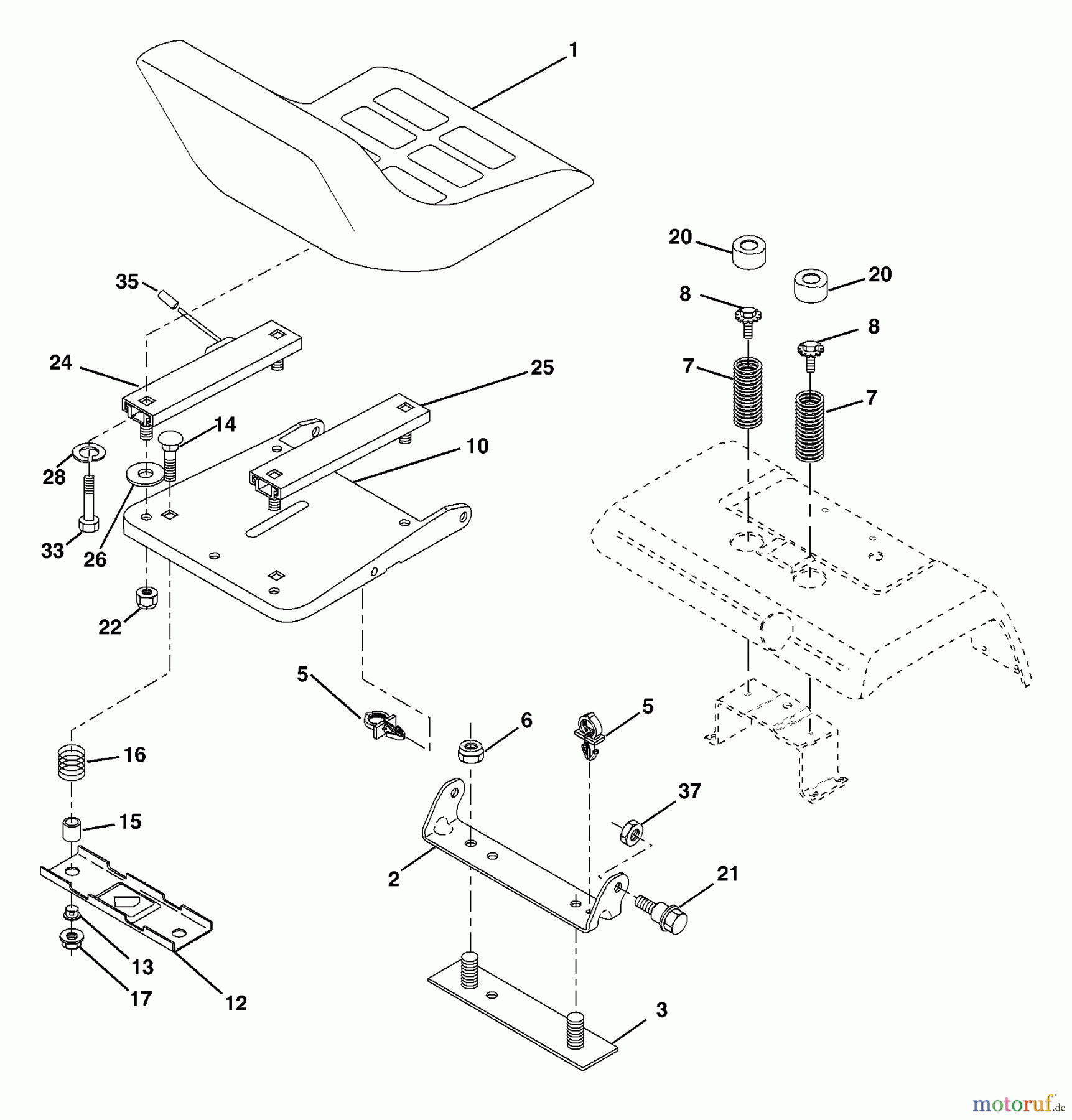 1
20
20
35
8
8
24
25
7
7
14
10
28
33
26
22
5
6
5
16
37
15
2
21
13
17
12
3
motoruf.de