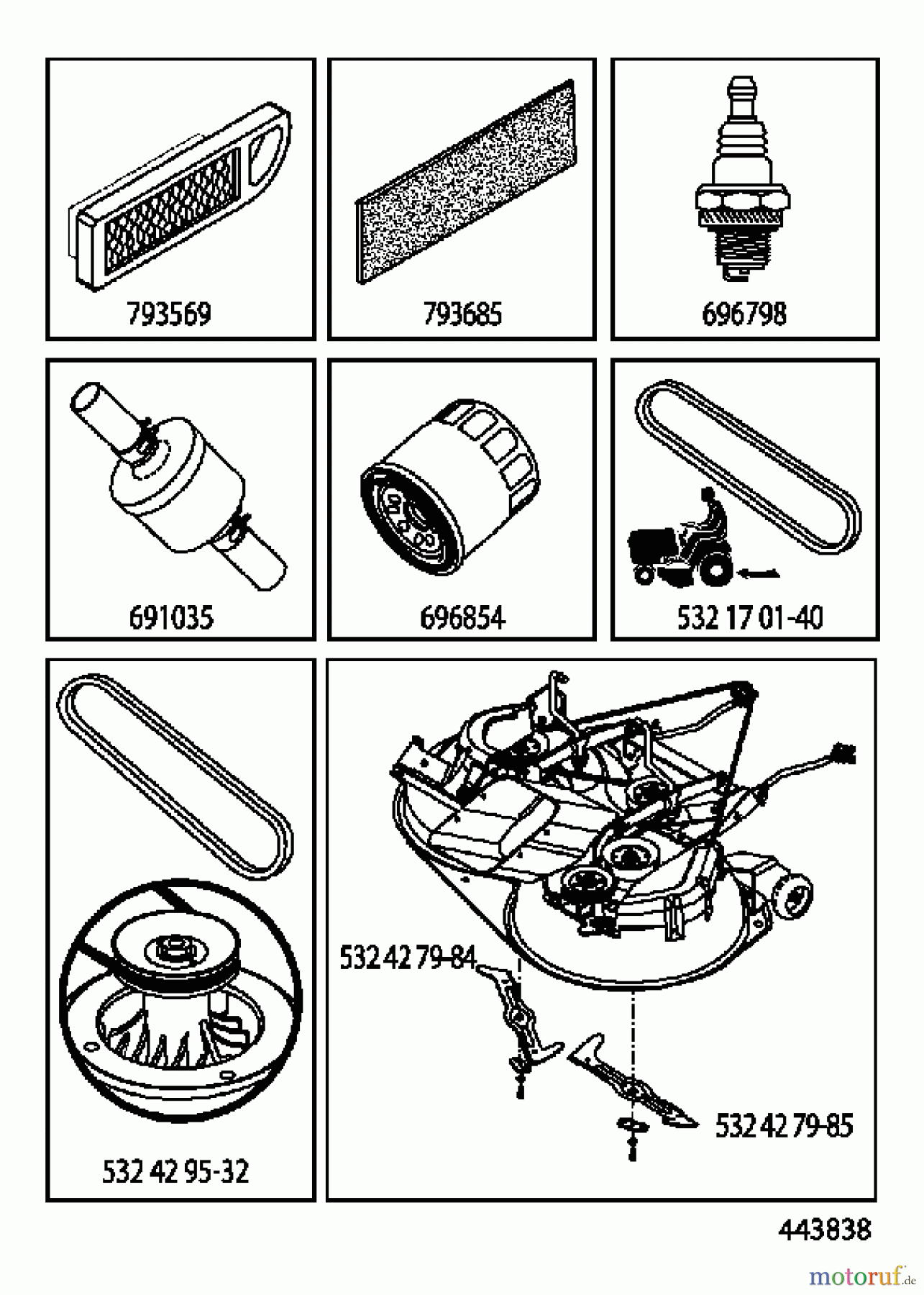 793569

793685

696798

691035

696854

532 17 01-40

532 42 95-32

532 42 79-84

532 42 79-85

443838

motoruf.de