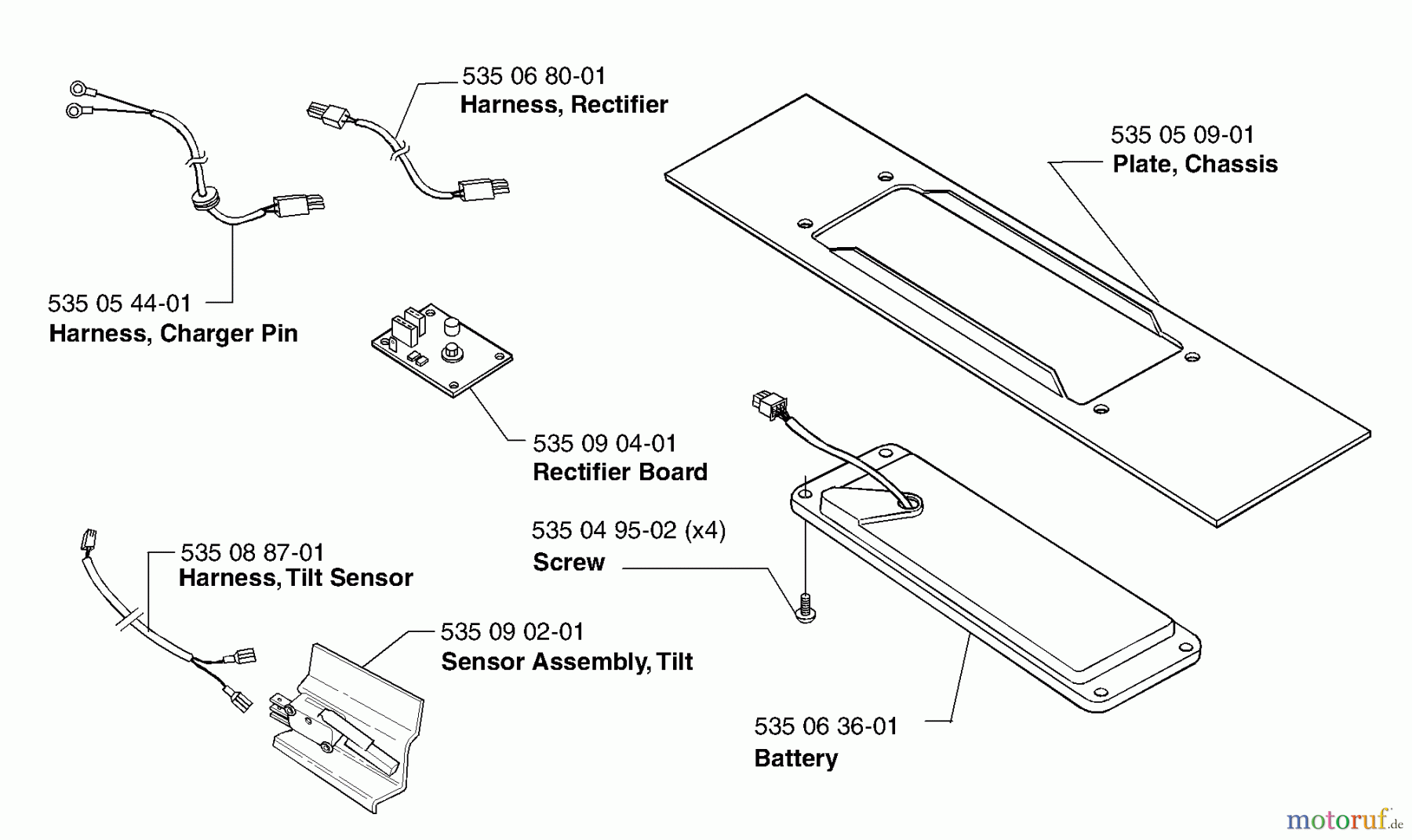 535 06 80-01
Harness, Rectifier

535 05 09-01
Plate, Chassis

535 05 44-01
Harness, Charger Pin

535 09 04-01
Rectifier Board

535 04 95-02 (x4)
Screw

535 08 87-01
Harness, Tilt Sensor

535 09 02-01
Sensor Assembly, Tilt

535 06 36-01
Battery

motoruf.de