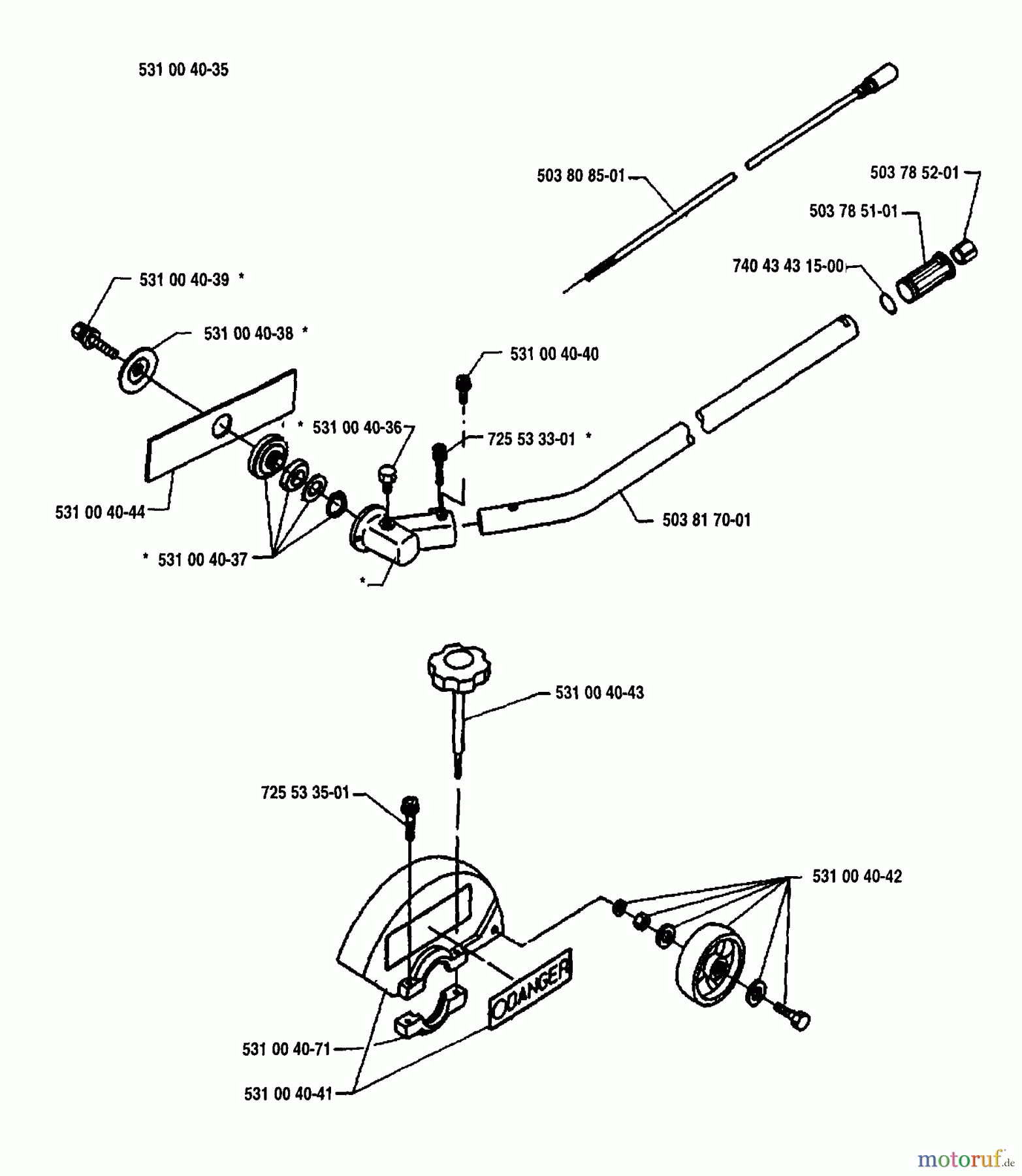 531 00 40-35

503 80 85-01

503 78 52-01

503 78 51-01

740 43 43 15-00

531 00 40-39 *

531 00 40-38 *

531 00 40-40

* 531 00 40-36

725 53 33-01 *

531 00 40-44

503 81 70-01

* 531 00 40-37

*

531 00 40-43

725 53 35-01

531 00 40-42

DANGER

531 00 40-71

531 00 40-41

motoruf.de