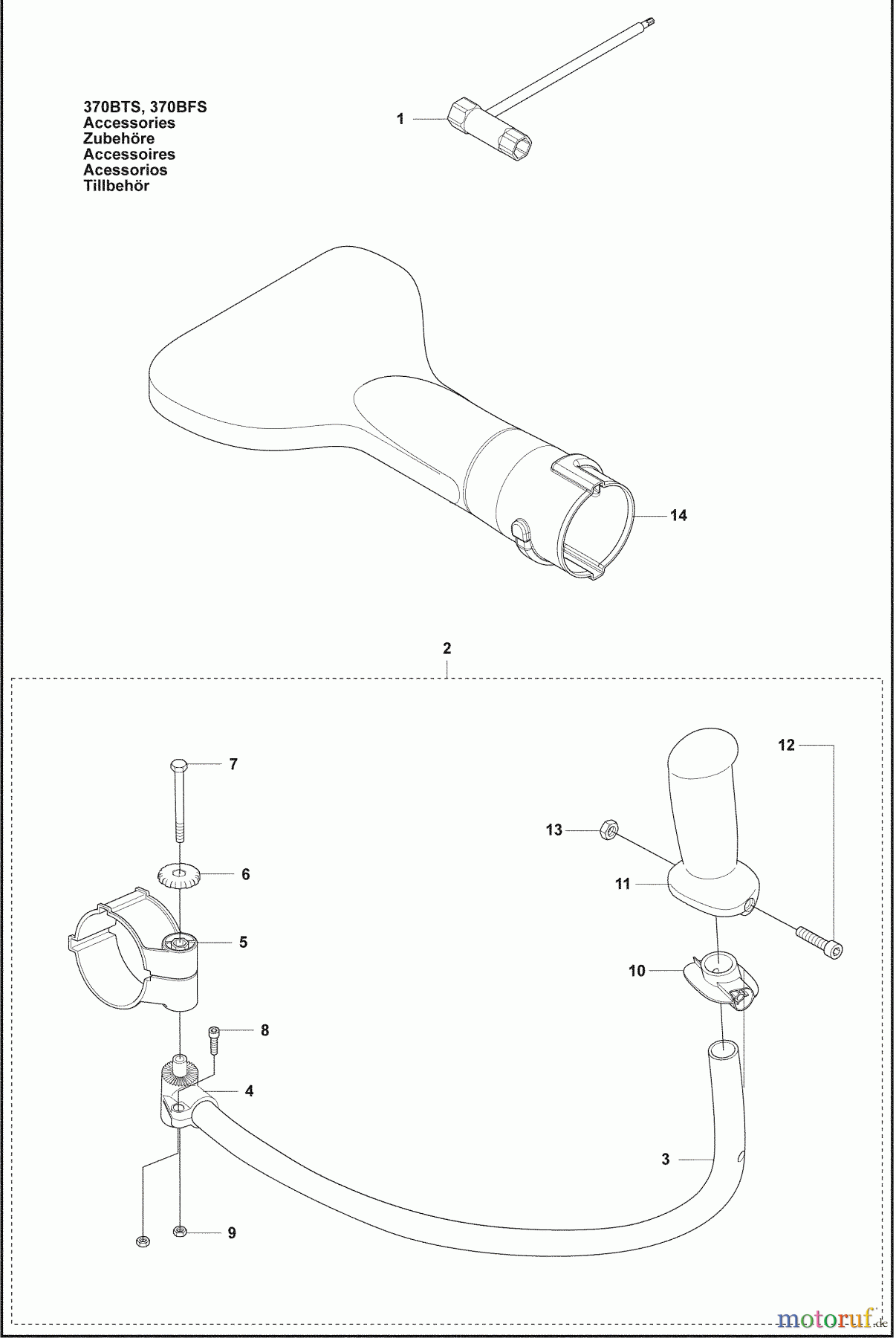 370BTS, 370BFS
Accessories
Zubehöre
Accessoires
Acessorios
Tillbehör

1

14

2

7

6

5

8

4

9

12

13

11

10

3

motoruf.de