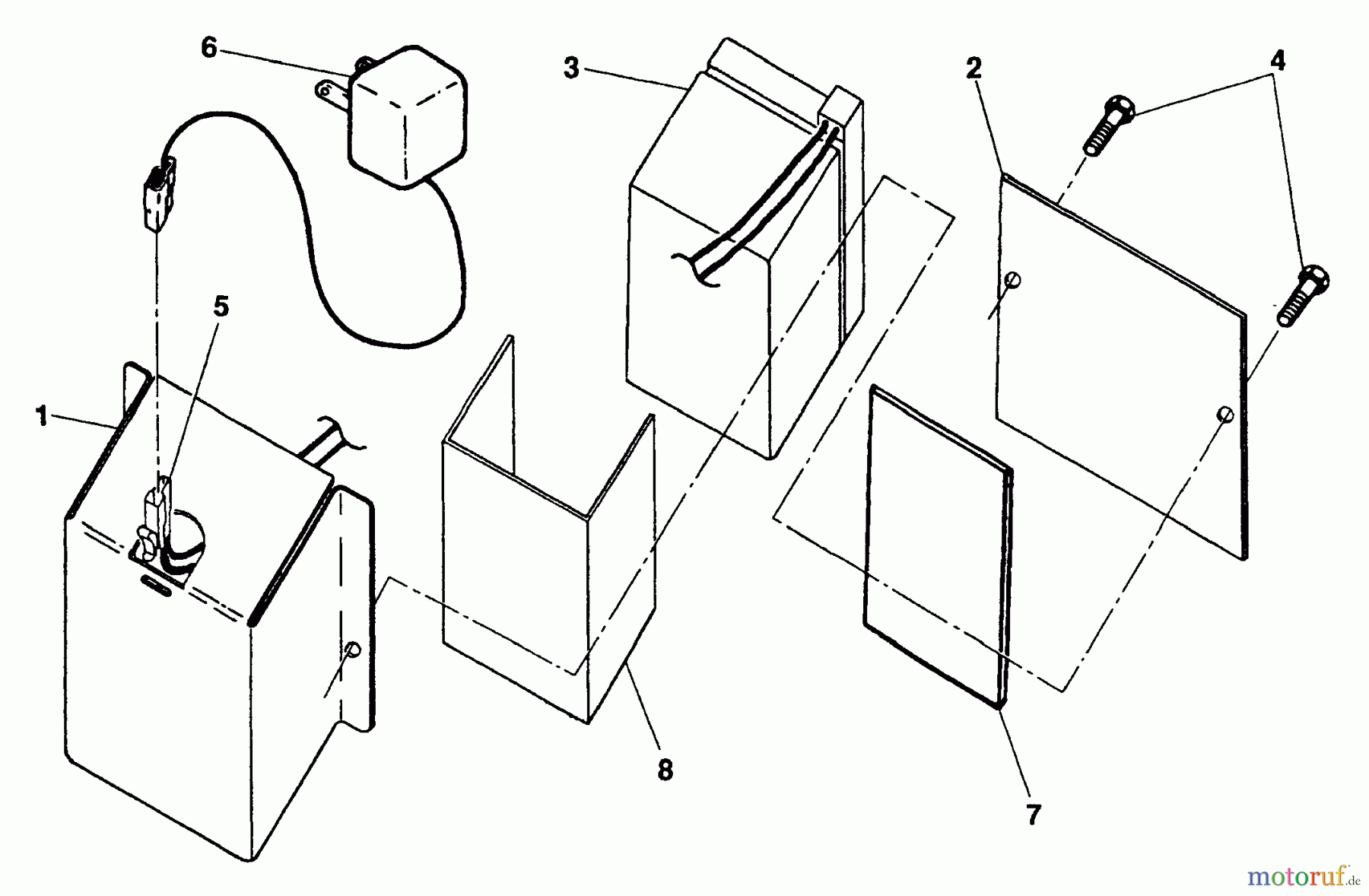 6
3
2
4
5
1
8
7
motoruf.de