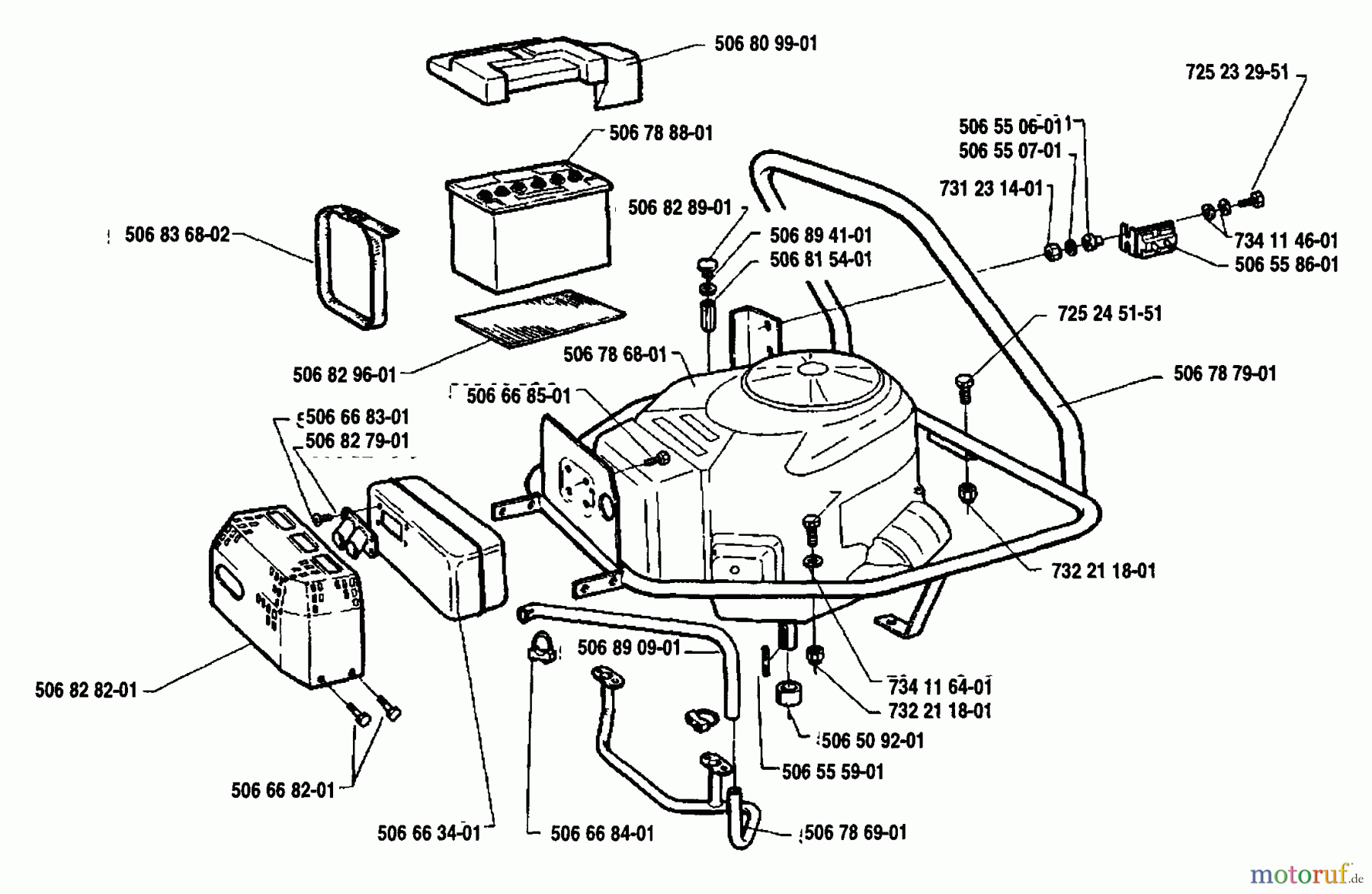 506 80 99-01
725 23 29-51
506 78 88-01
506 55 06-01
506 55 07-01
731 23 14-01
506 82 89-01
506 83 68-02
506 89 41-01
506 81 54-01
734 11 46-01
506 55 86-01
725 24 51-51
506 78 68-01
506 82 96-01
506 78 79-01
506 66 85-01
506 66 83-01
506 82 79-01
732 21 18-01
506 89 09-01
506 82 82-01
734 11 64-01
732 21 18-01
506 50 92-01
506 55 59-01
506 66 82-01
506 66 34-01
506 66 84-01
506 78 69-01
motoruf.de