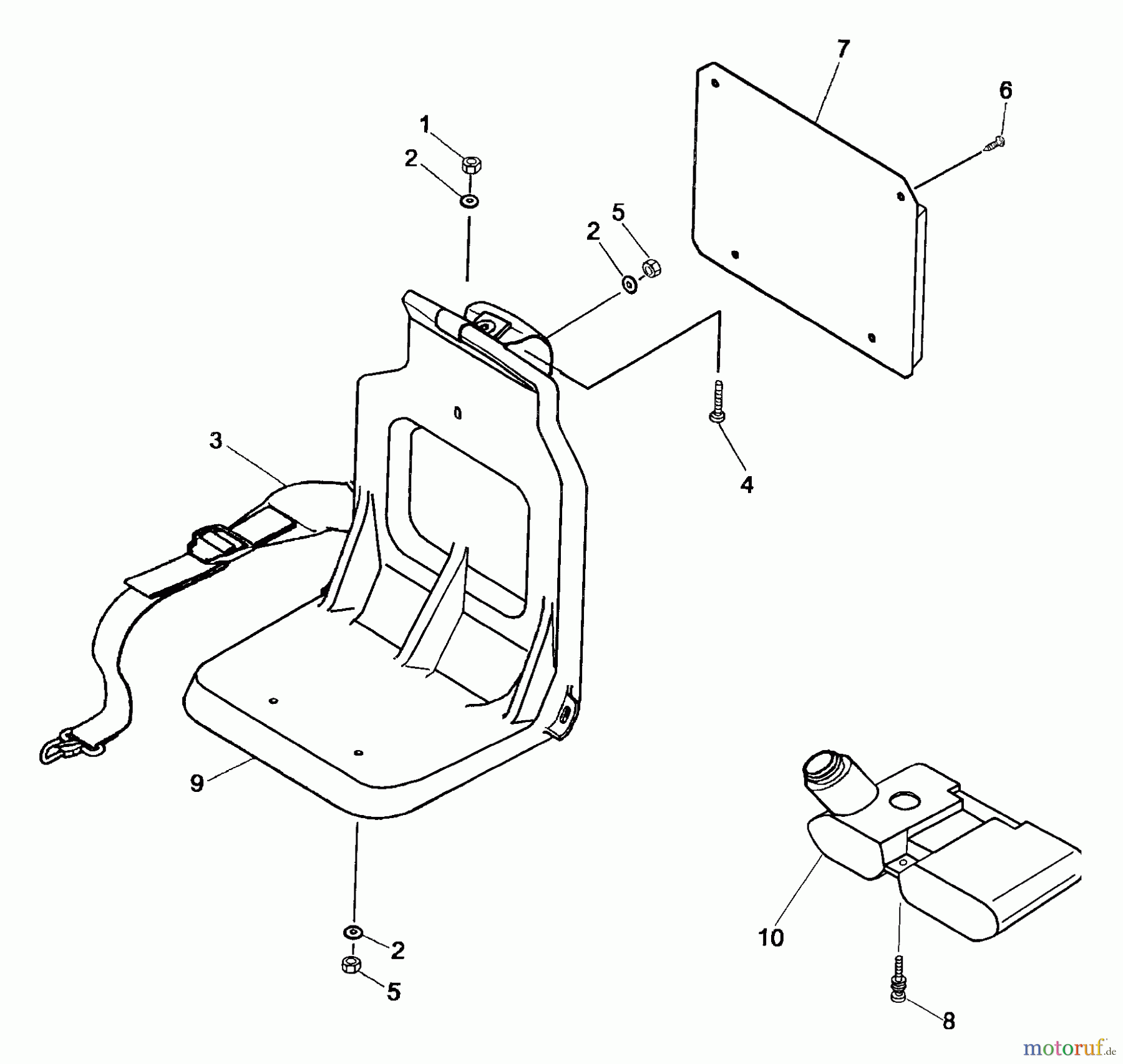 7
6
1
2
5
2
3
4
9
10
2
5
8
motoruf.de