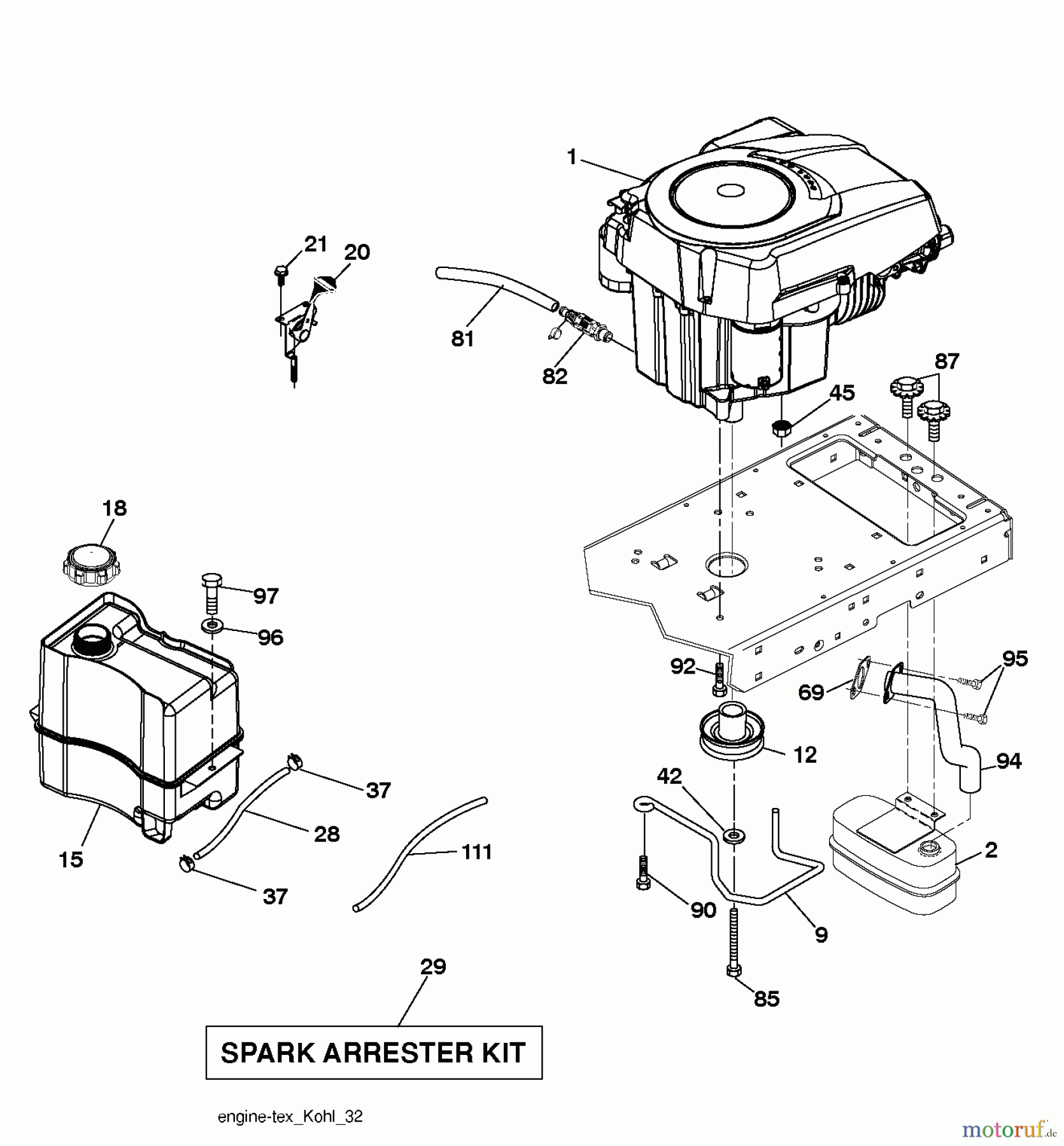 1

21

20

81

82

87

45

18

97

96

92

95

69

12

94

42

37

28

15

111

37

2

90

9

85

29

SPARK ARRESTER KIT

engine-tex_Kohl_32

motoruf.de