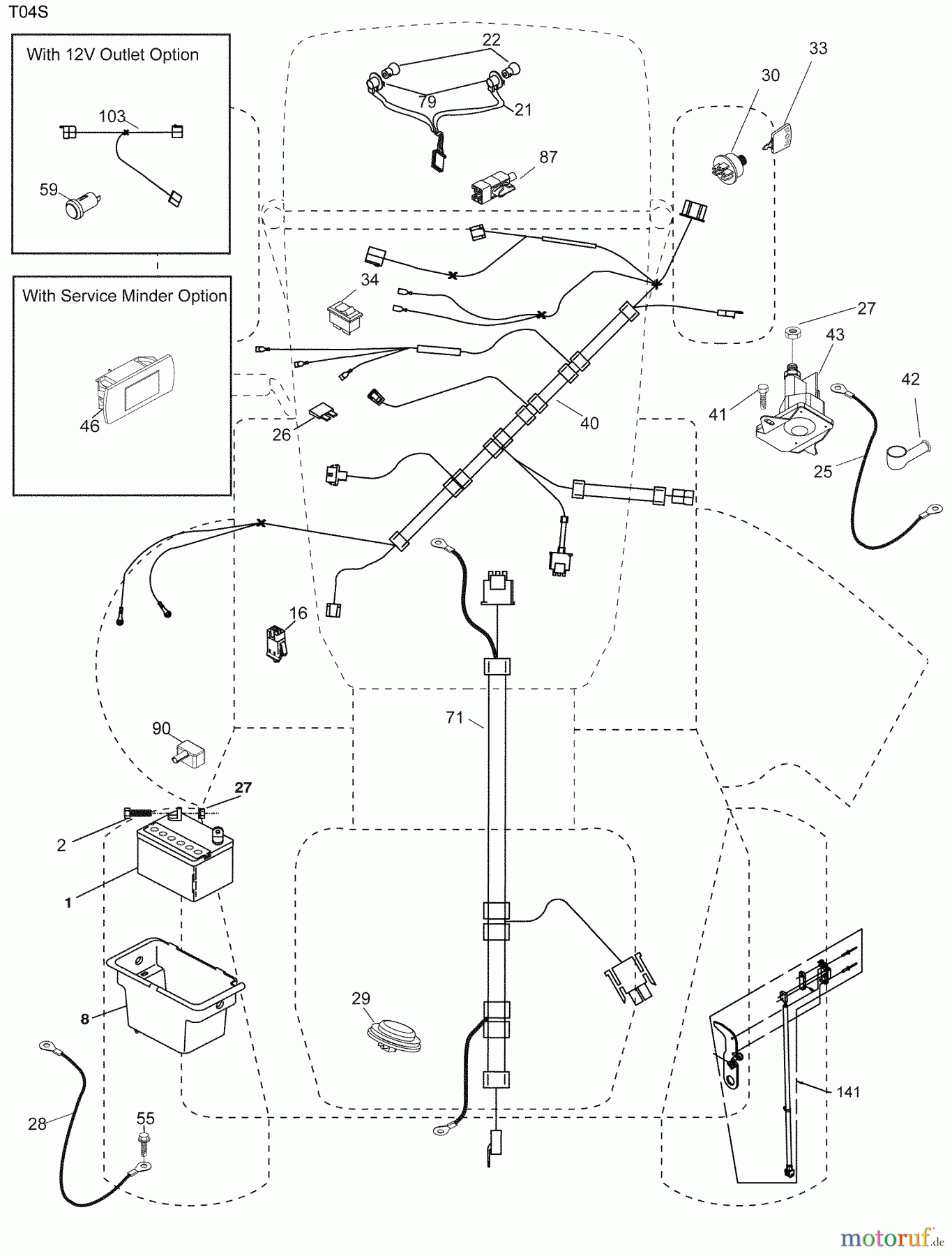 T04S

With 12V Outlet Option

103

59

With Service Minder Option

46

22

79

21

87

33

30

34

27

43

42

41

25

40

26

16

90

27

2

1

8

28

55

71

29

141

motoruf.de