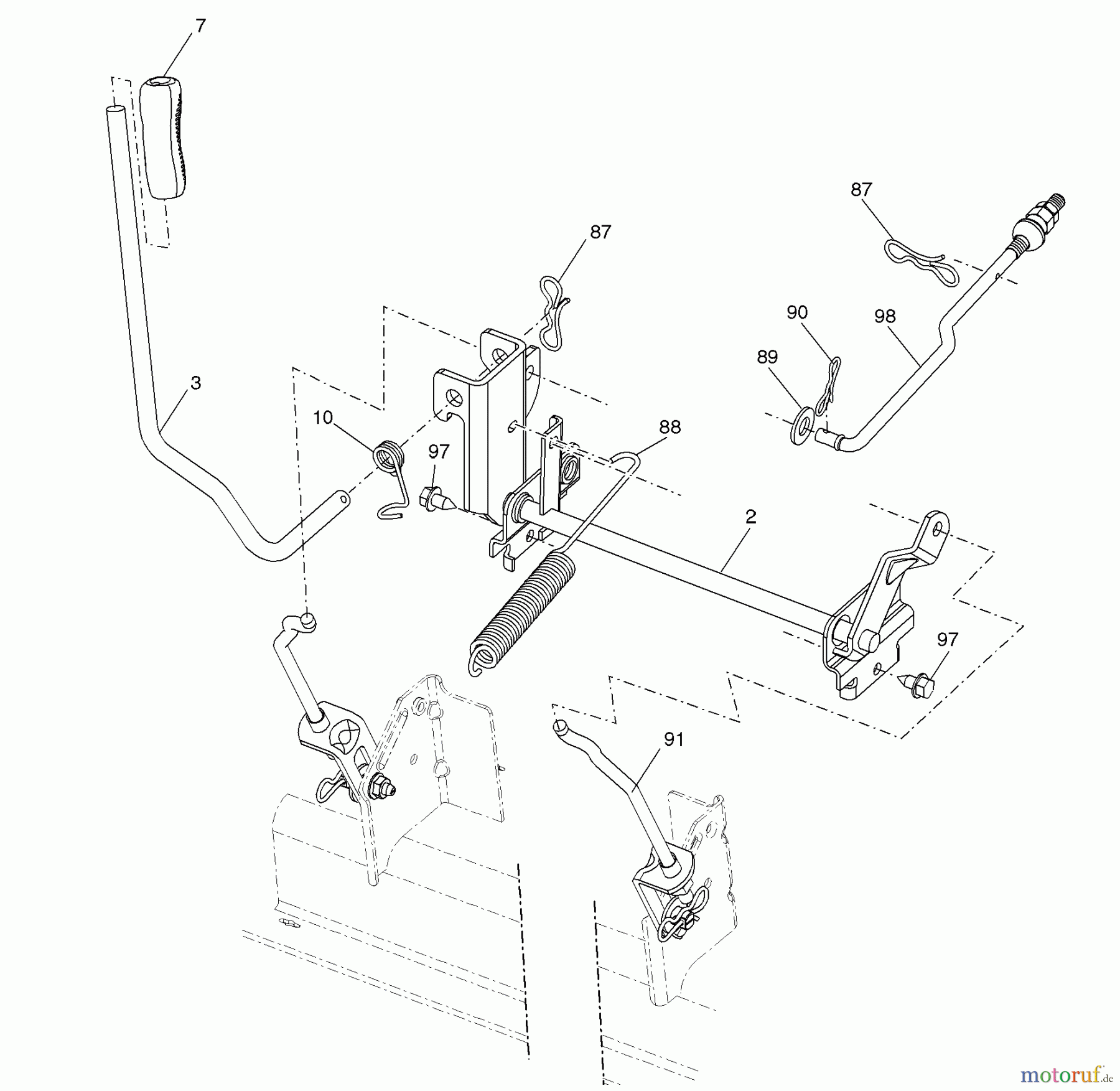 7

87

87

90

98

89

3

10

97

88

2

97

91

motoruf.de