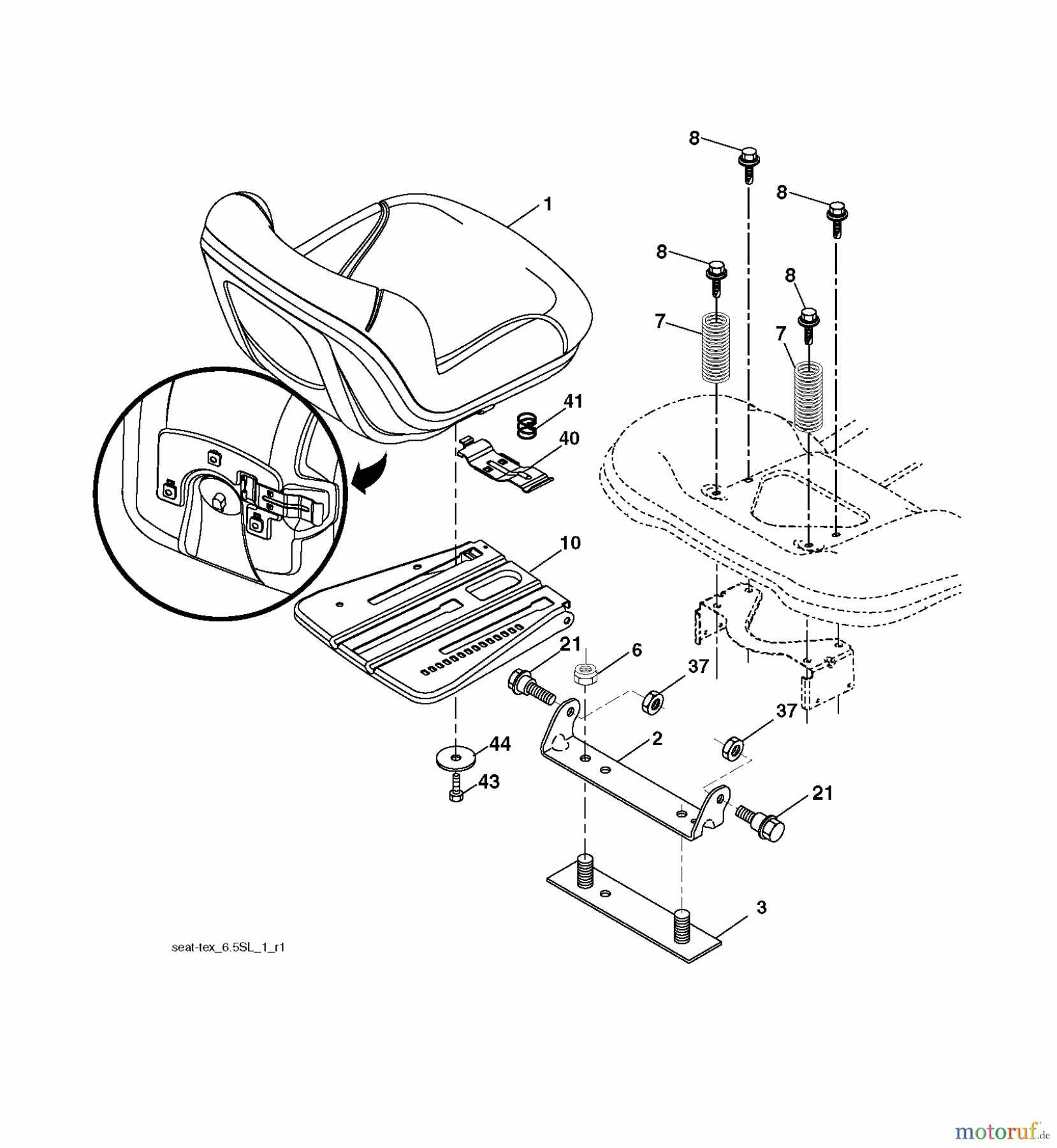 8

8

1

8

8

7

7

41

40

10

21

6

37

37

2

44

43

21

3

seat-tex_6.5SL_1_r1

motoruf.de