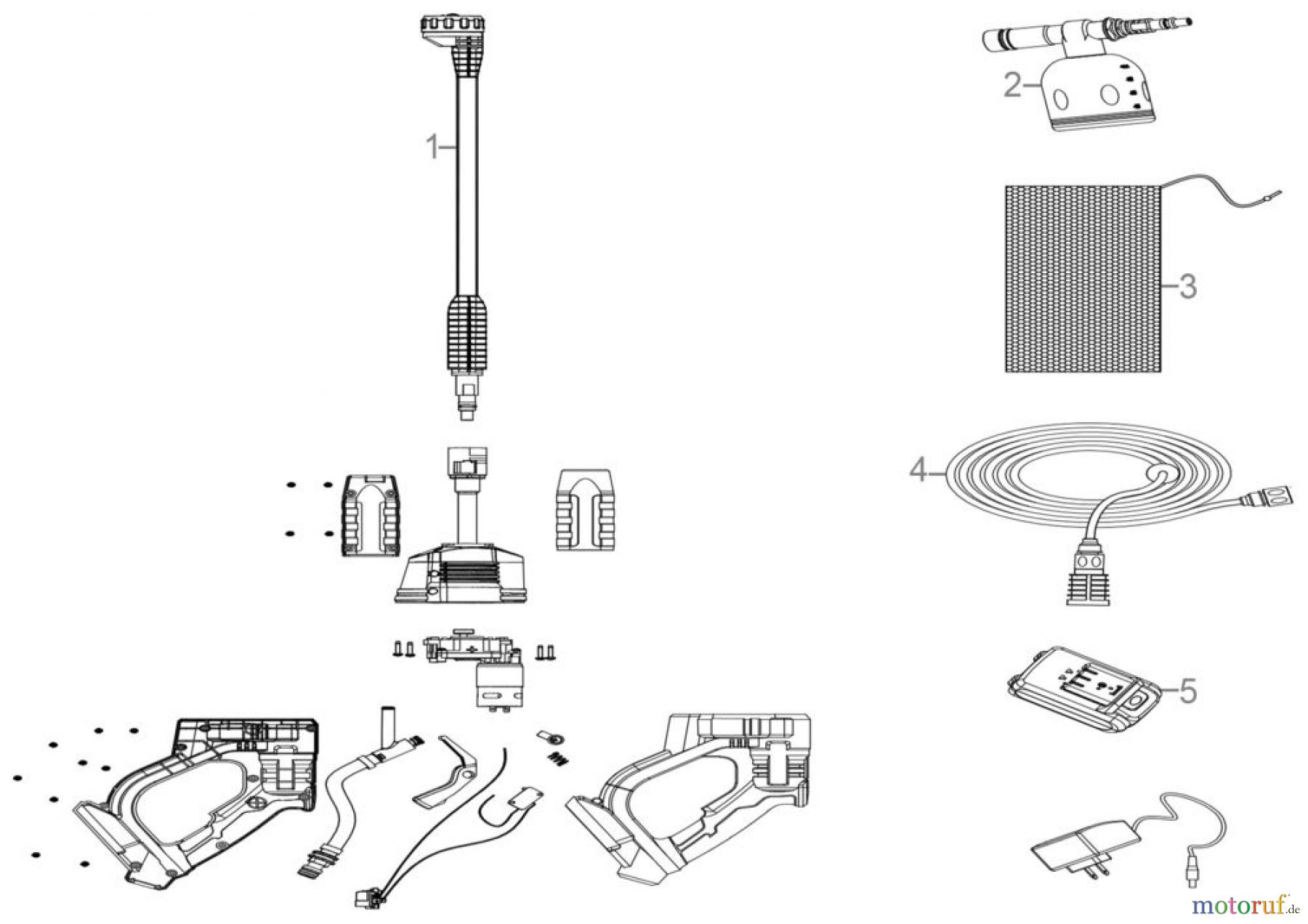 1
2
3
4
5
motoruf.de