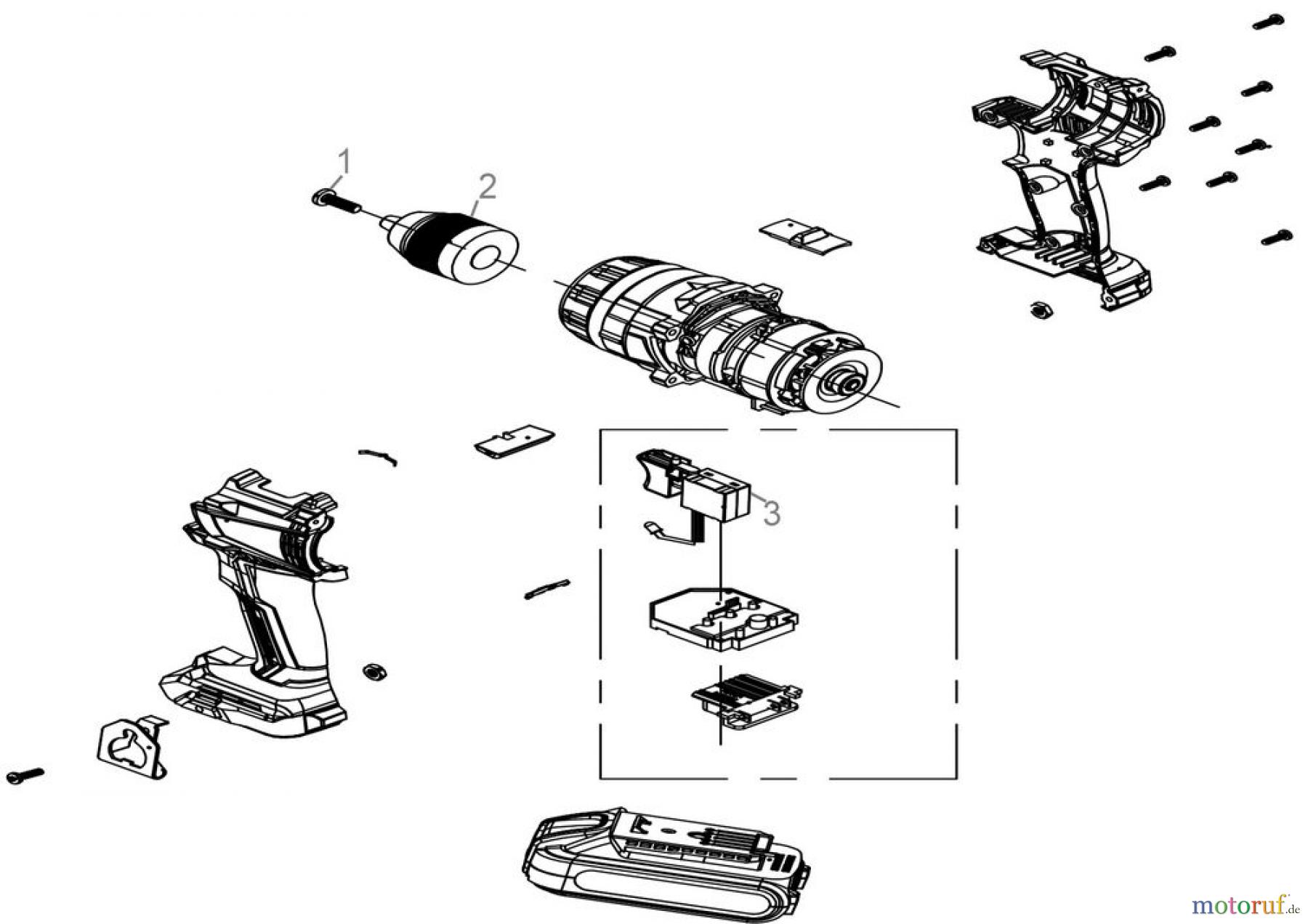 1
2
3
motoruf.de