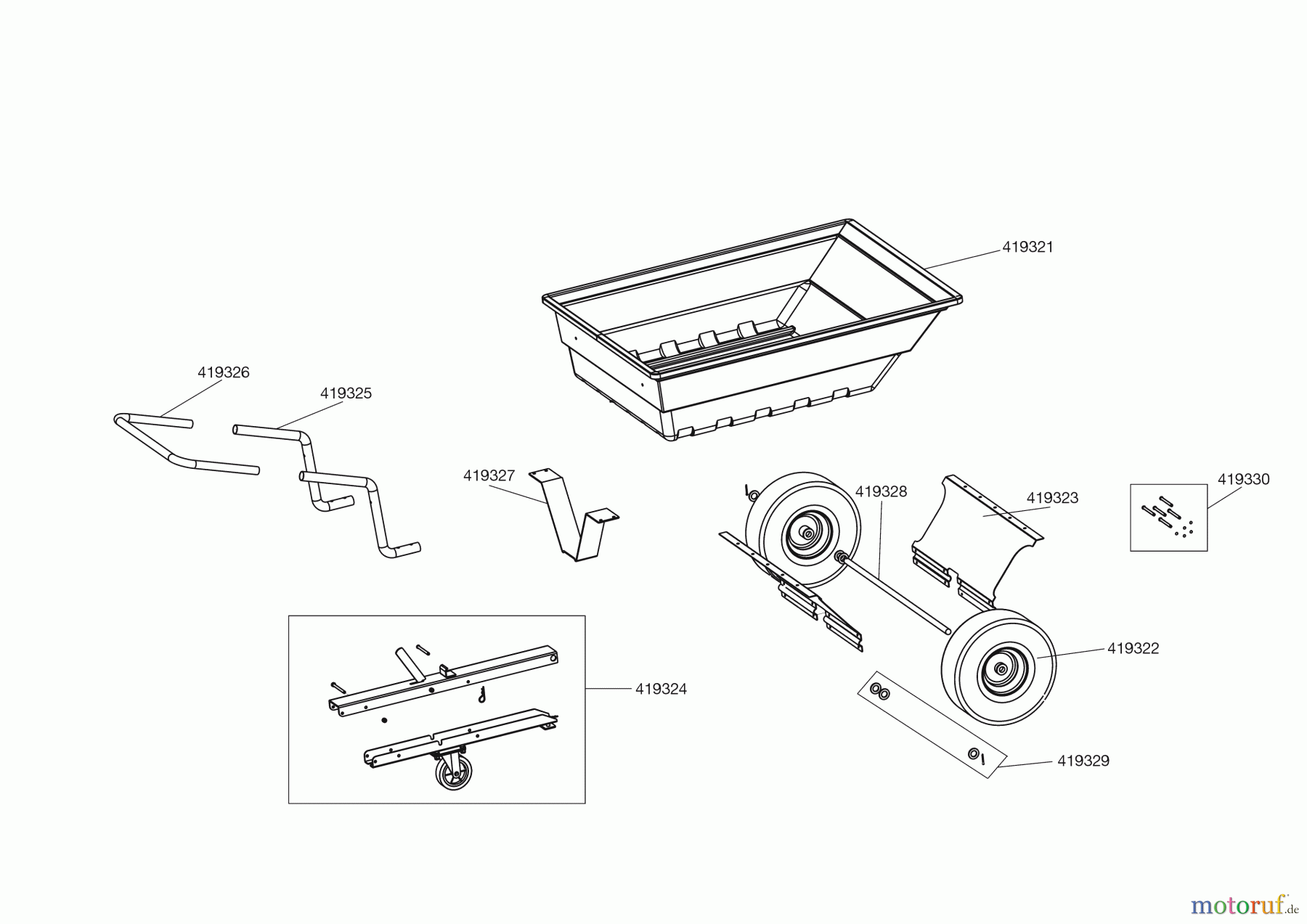 419321

419326

419325

419327

419328

419323

419330

419322

419324

419329

motoruf.de