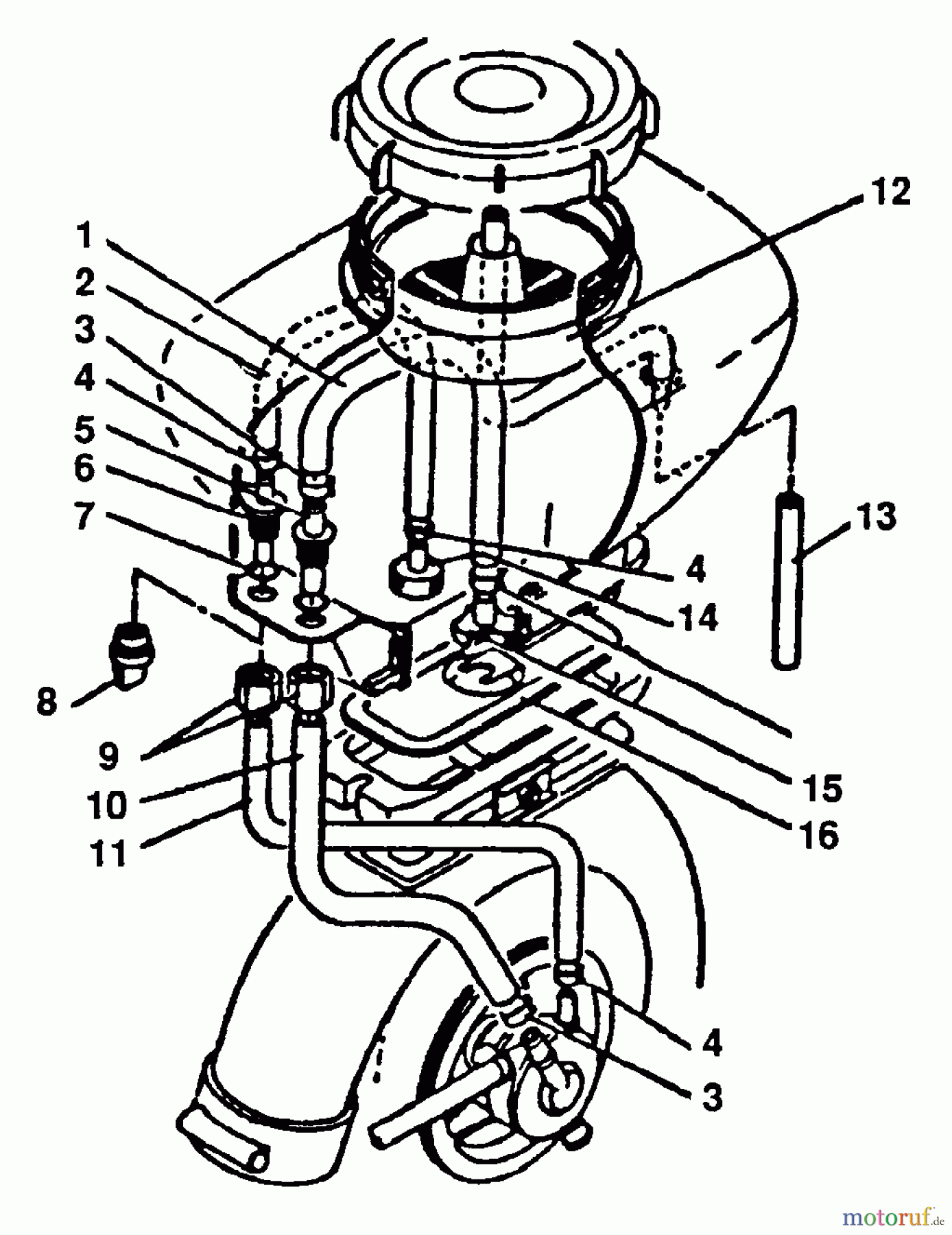 1
2
3
4
5
6
7
8
9
10
11
12
13
4
14
15
16
4
3
motoruf.de