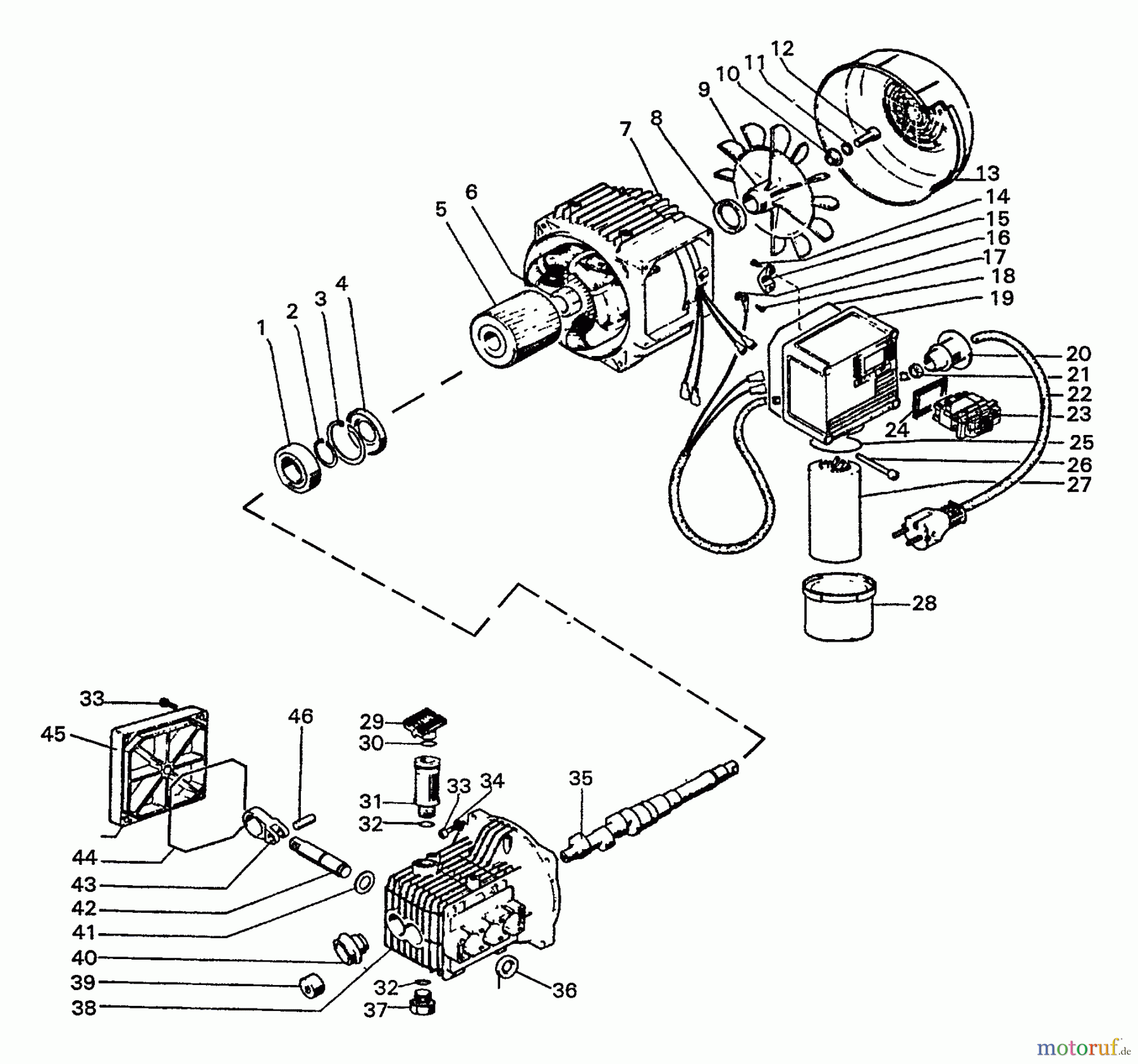 12
11
10
9
8
7
6
5
4
3
2
1
13
14
15
16
17
18
19
20
21
22
23
24
25
26
27
28
33
45
46
29
30
31
32
33
34
35
44
43
42
41
40
39
38
32
37
36
motoruf.de