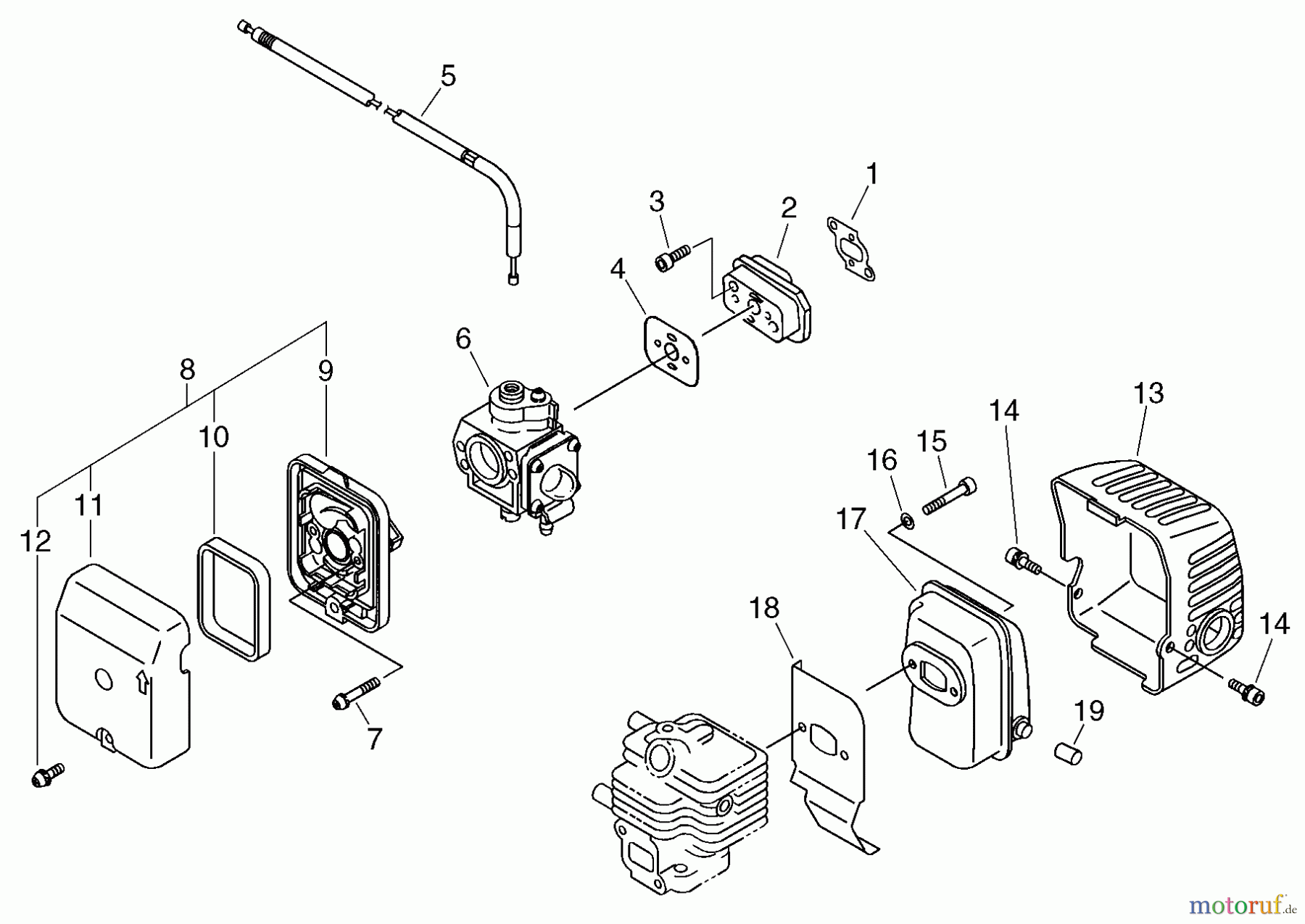 5
1
3
2
4
6
8
9
10
11
12
7
13
14
15
16
17
14
18
19
motoruf.de