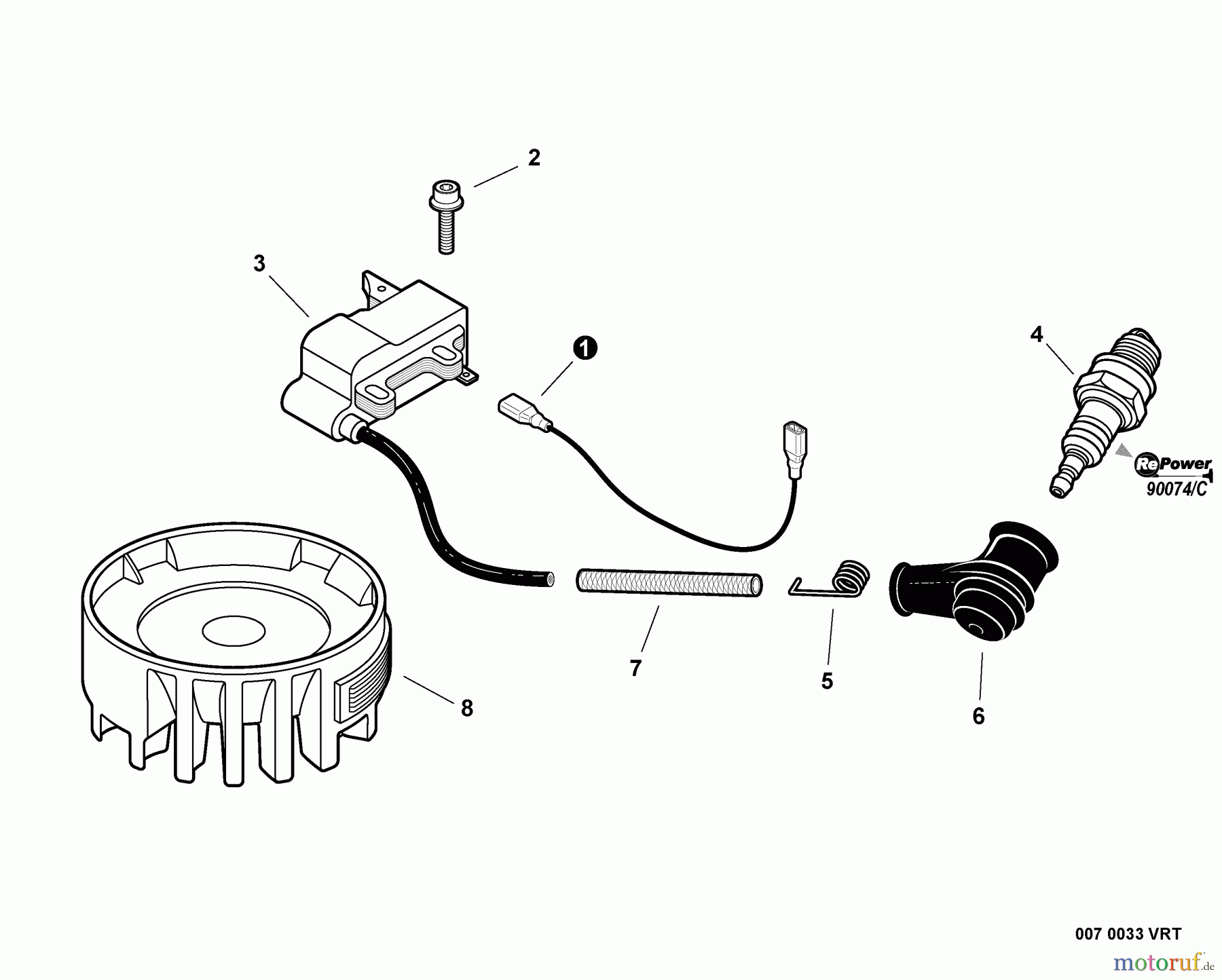 2

3

1

4

RePower
90074/C

7

5

6

8

007 0033 VRT

motoruf.de