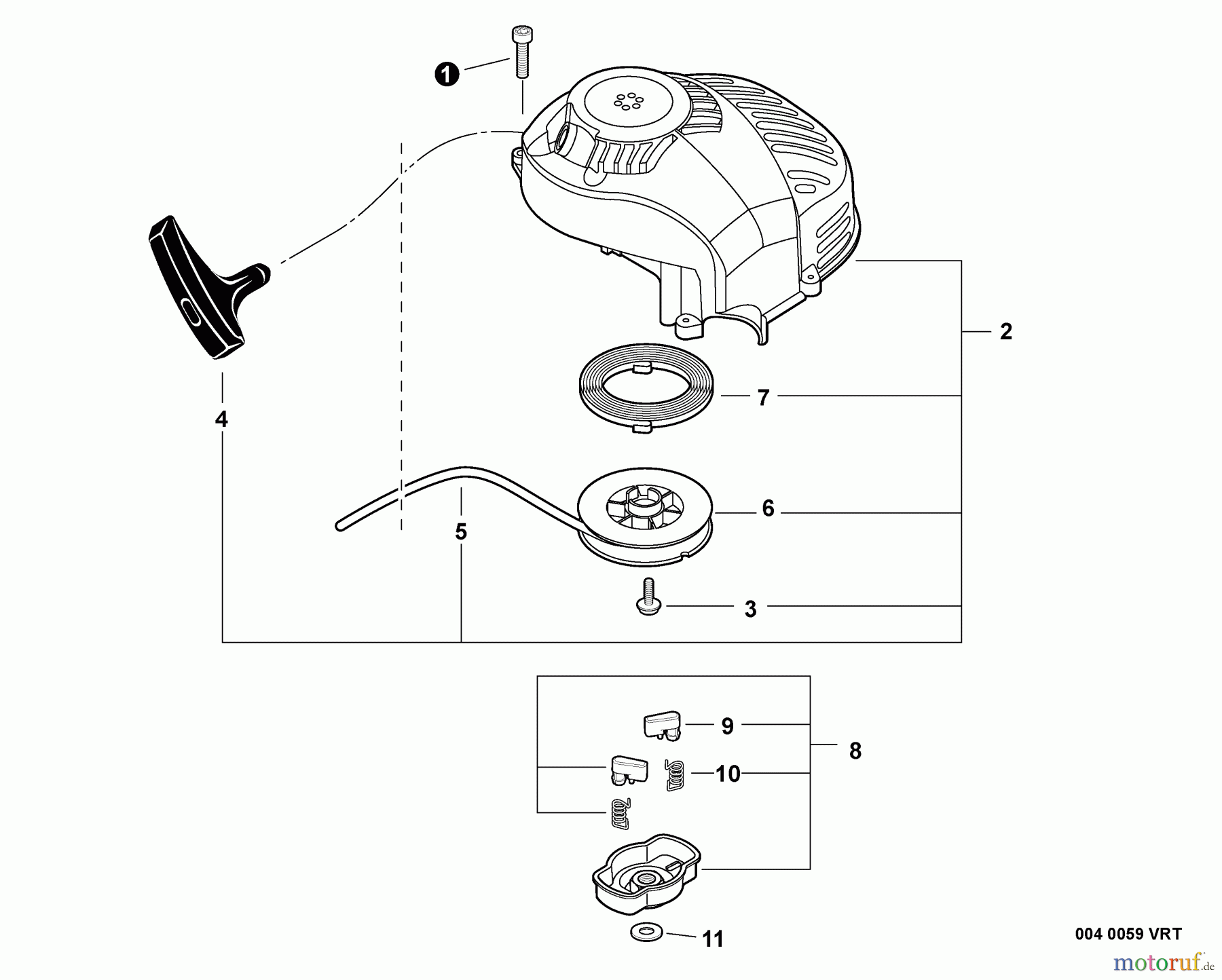 1
2
4
7
6
5
3
9
8
10
11
004 0059 VRT
motoruf.de