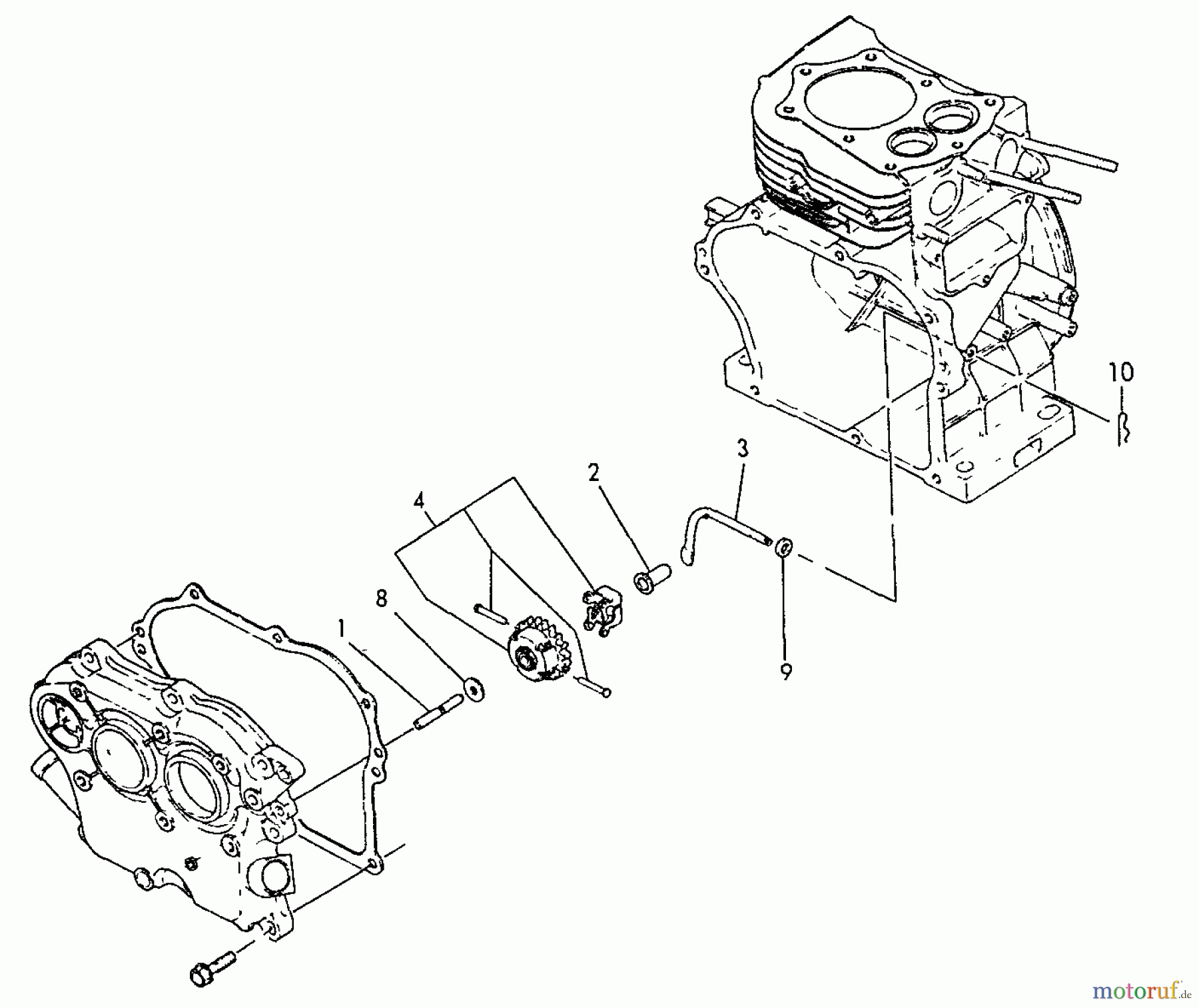 10
3
2
4
8
1
9
motoruf.de