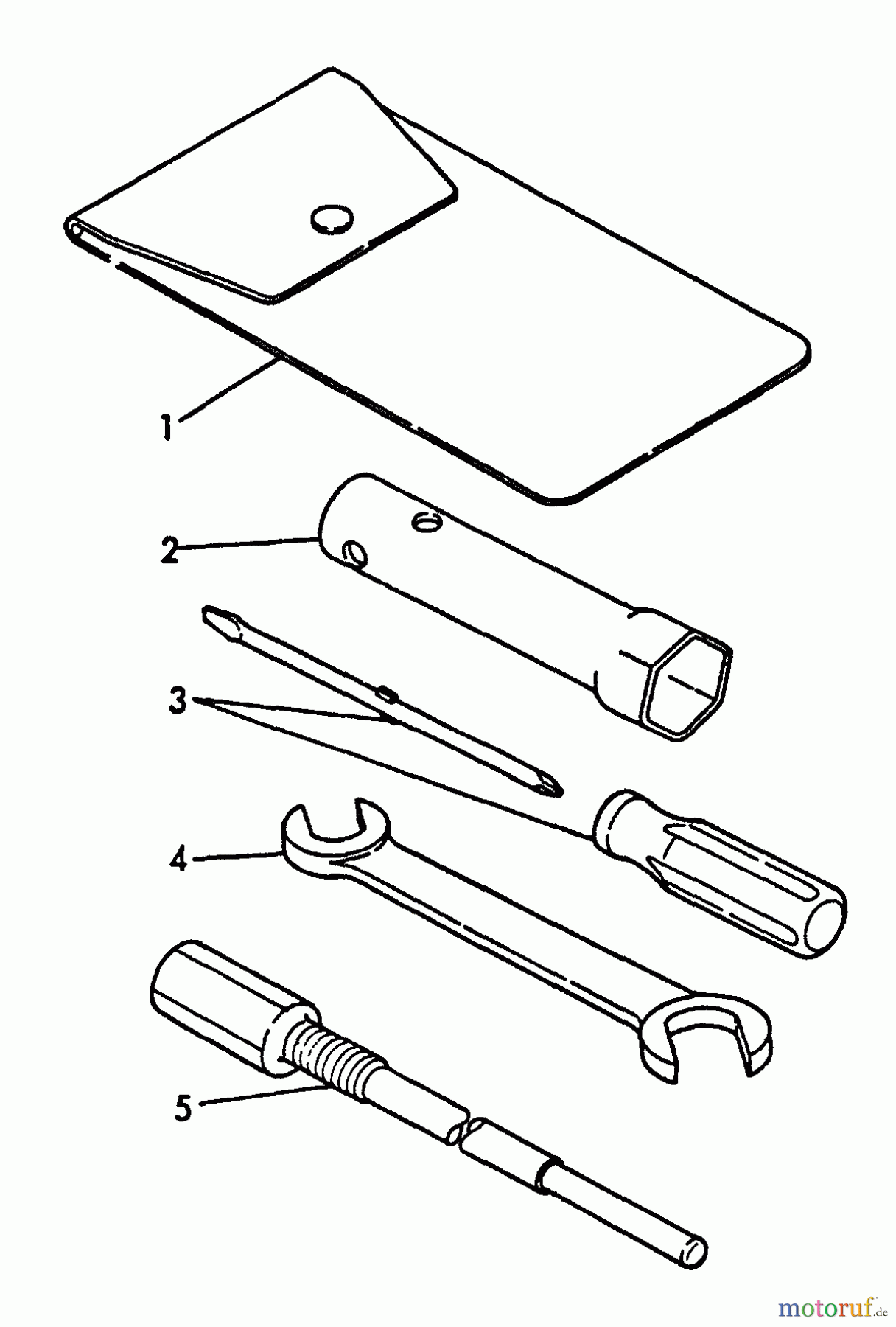 1
2
3
4
5
motoruf.de