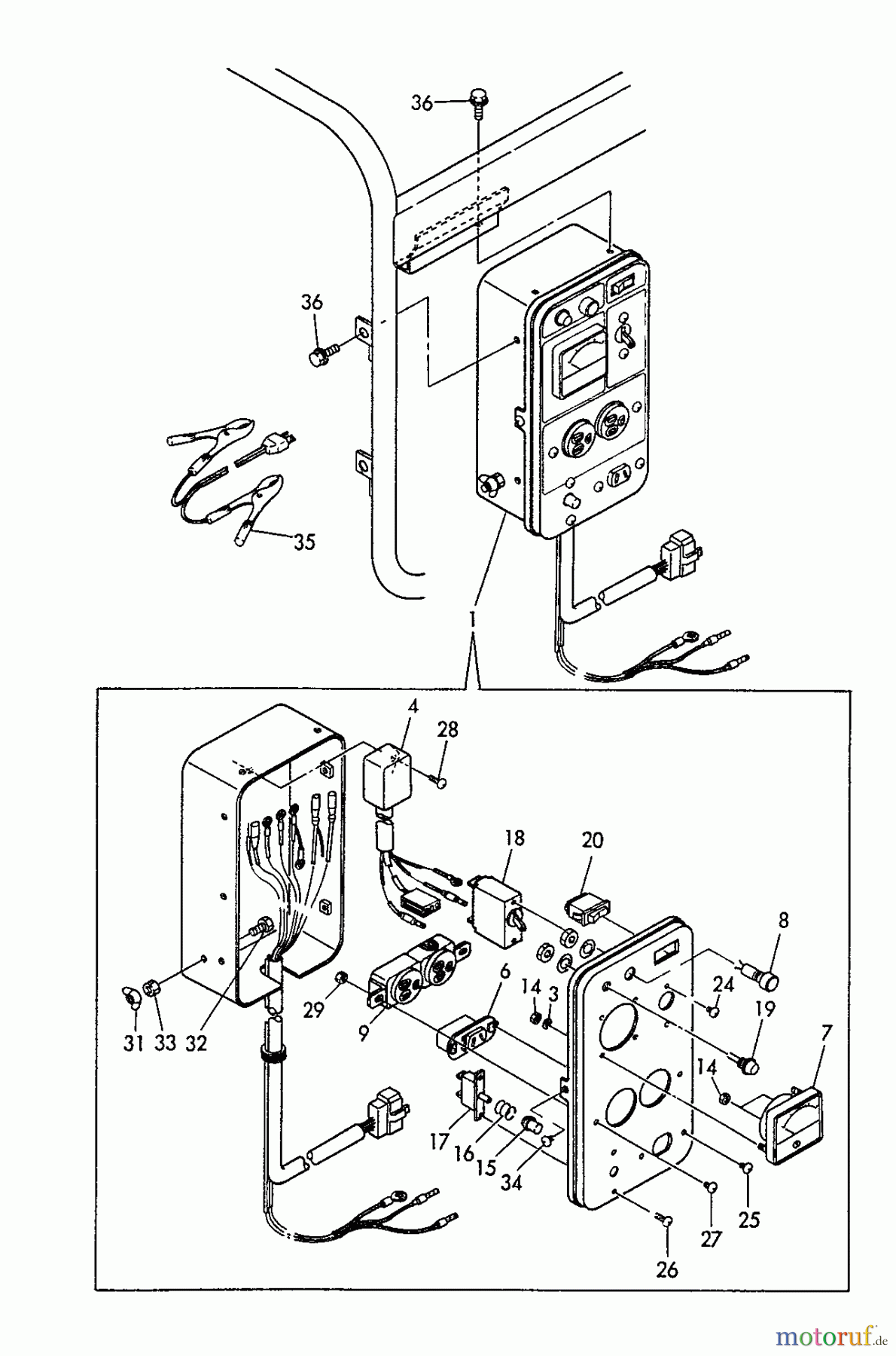 36
36
35
1
4
28
18
20
8
24
19
7
14
3
6
14
29
9
31
33
32
17
16
15
34
25
27
26
motoruf.de