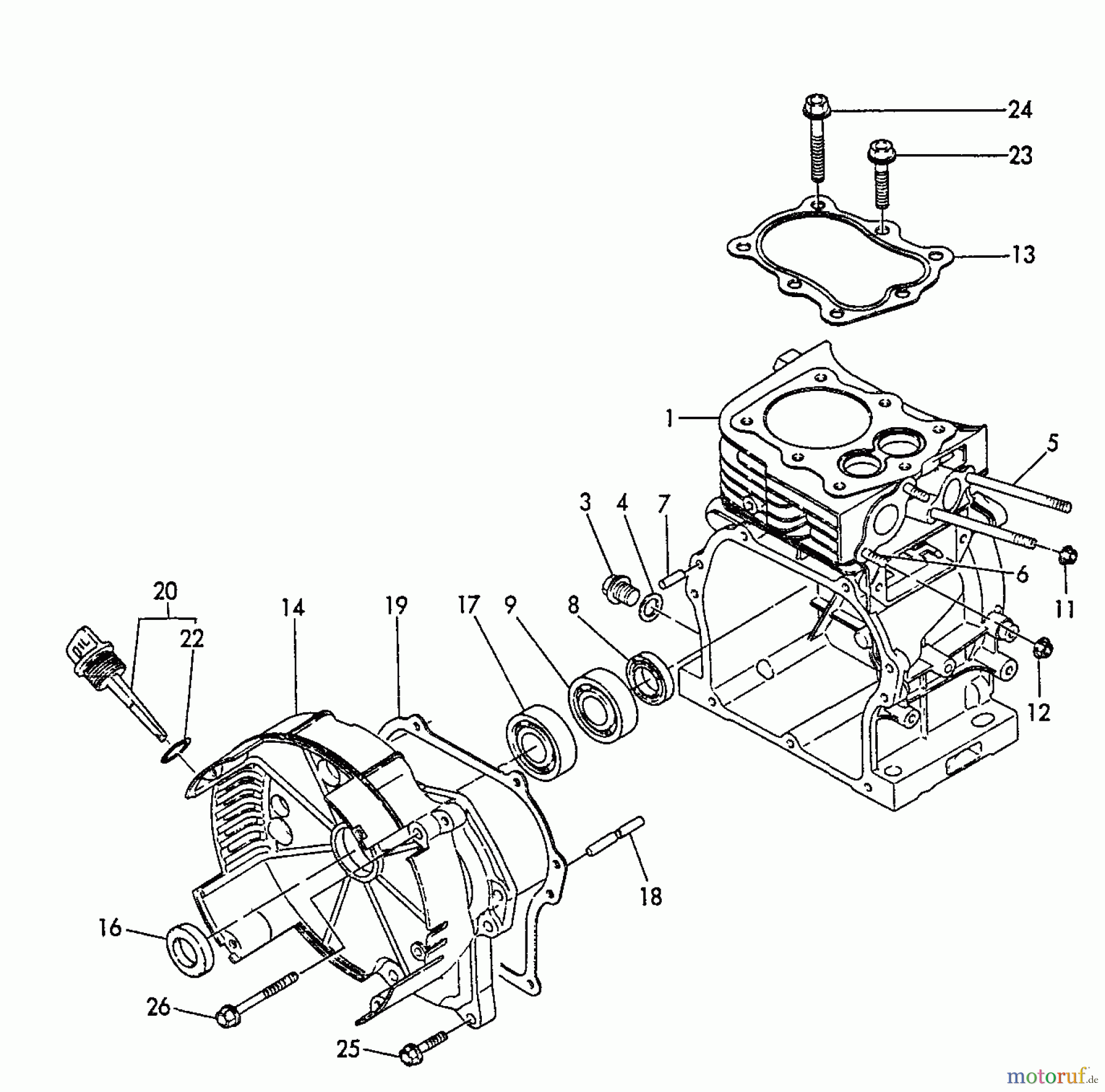 24
23
13
1
5
3
4
7
6
11
20
22
14
19
17
9
8
12
OIL
18
16
26
25
motoruf.de