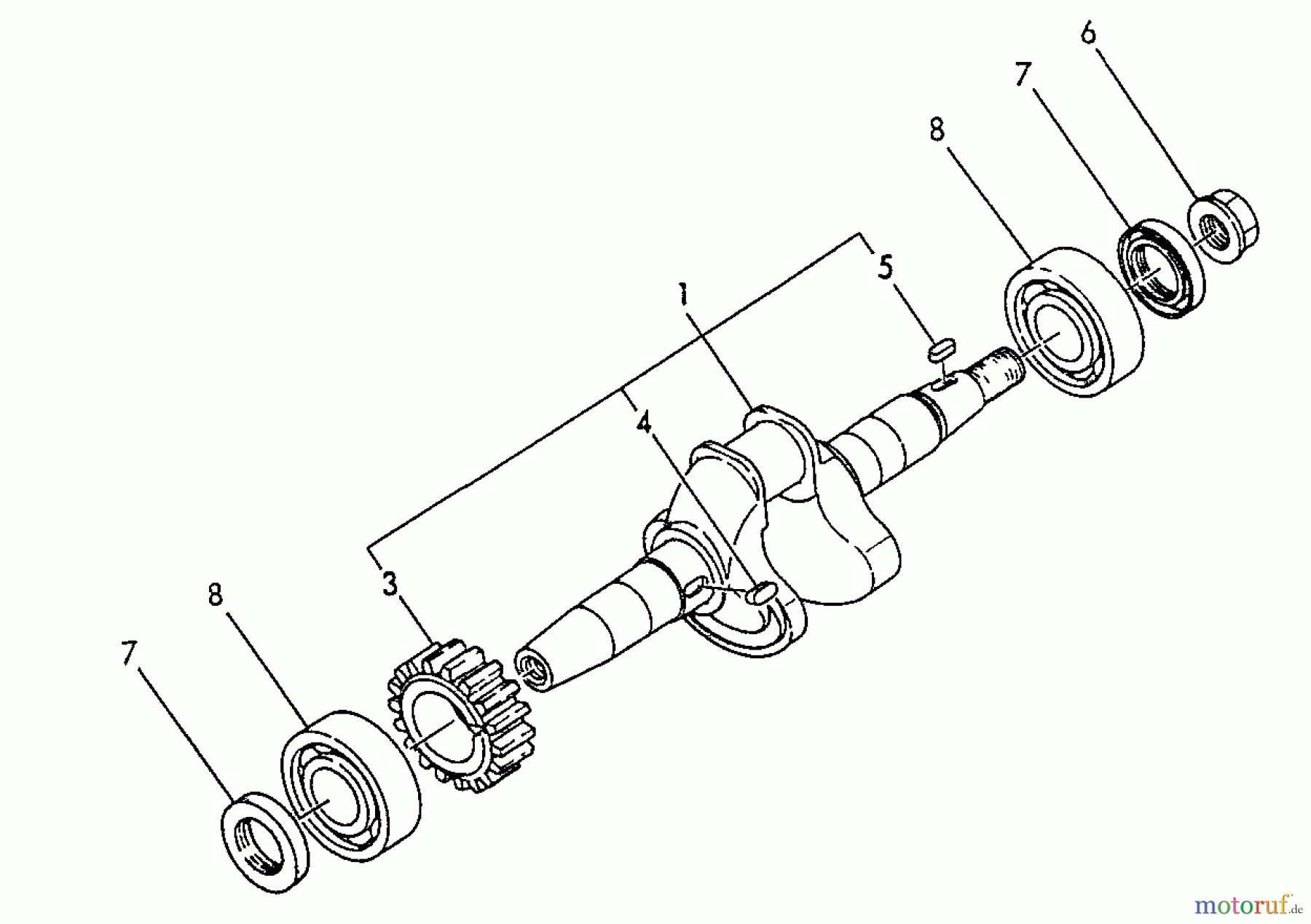 6
7
8
5
1
4
3
8
7
motoruf.de