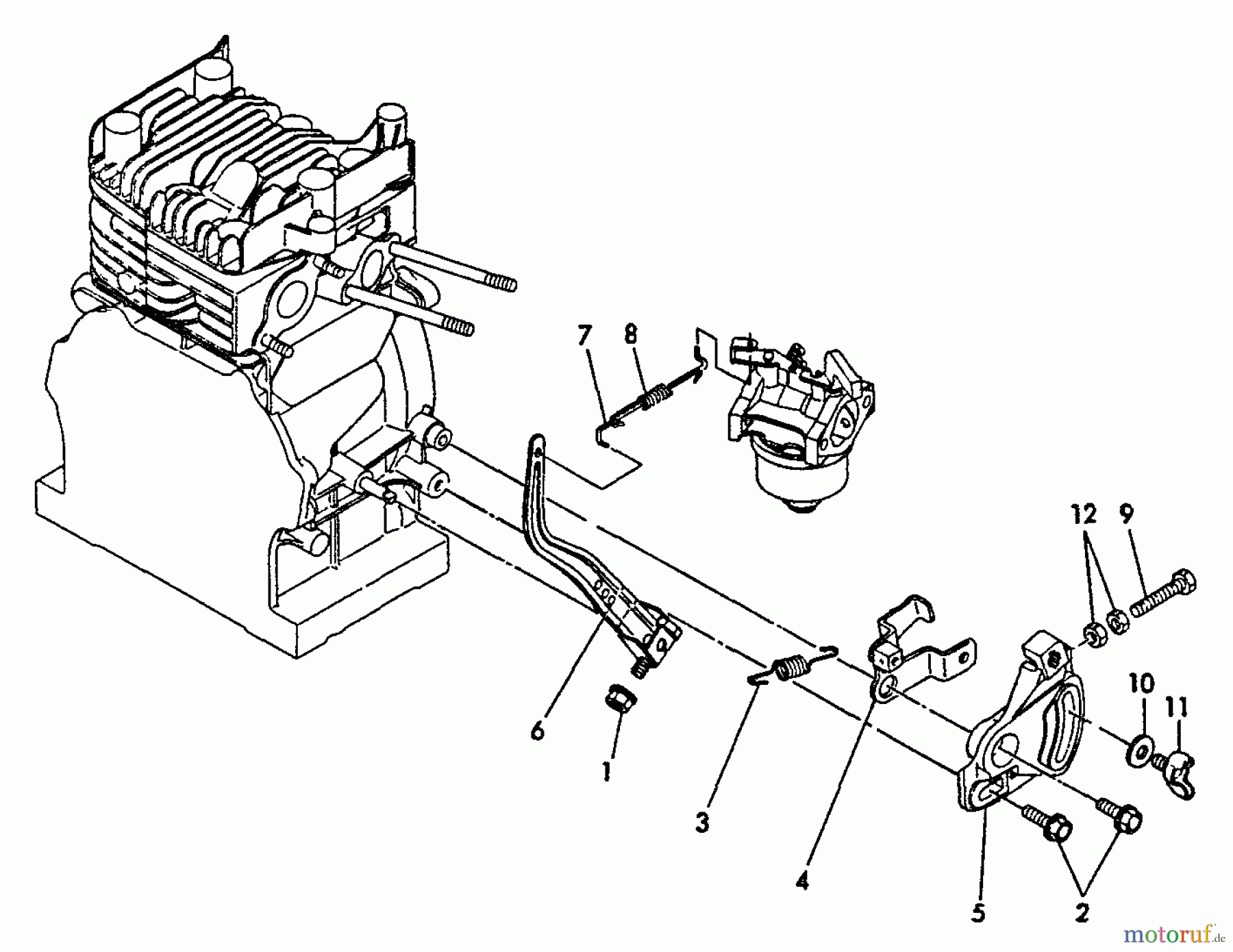 7
8
12
9
10
11
6
1
3
4
5
2
motoruf.de