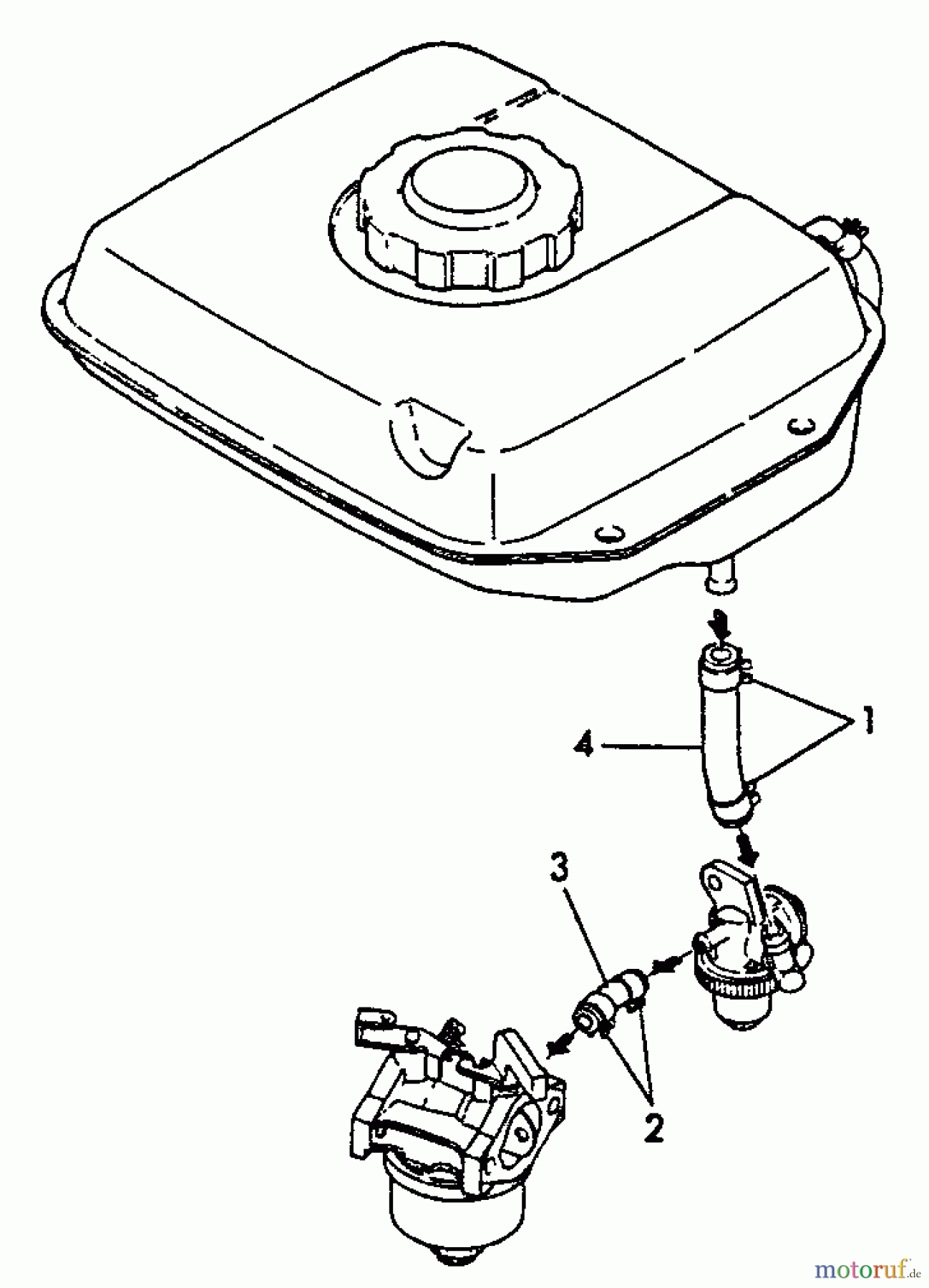 1
4
3
2
motoruf.de