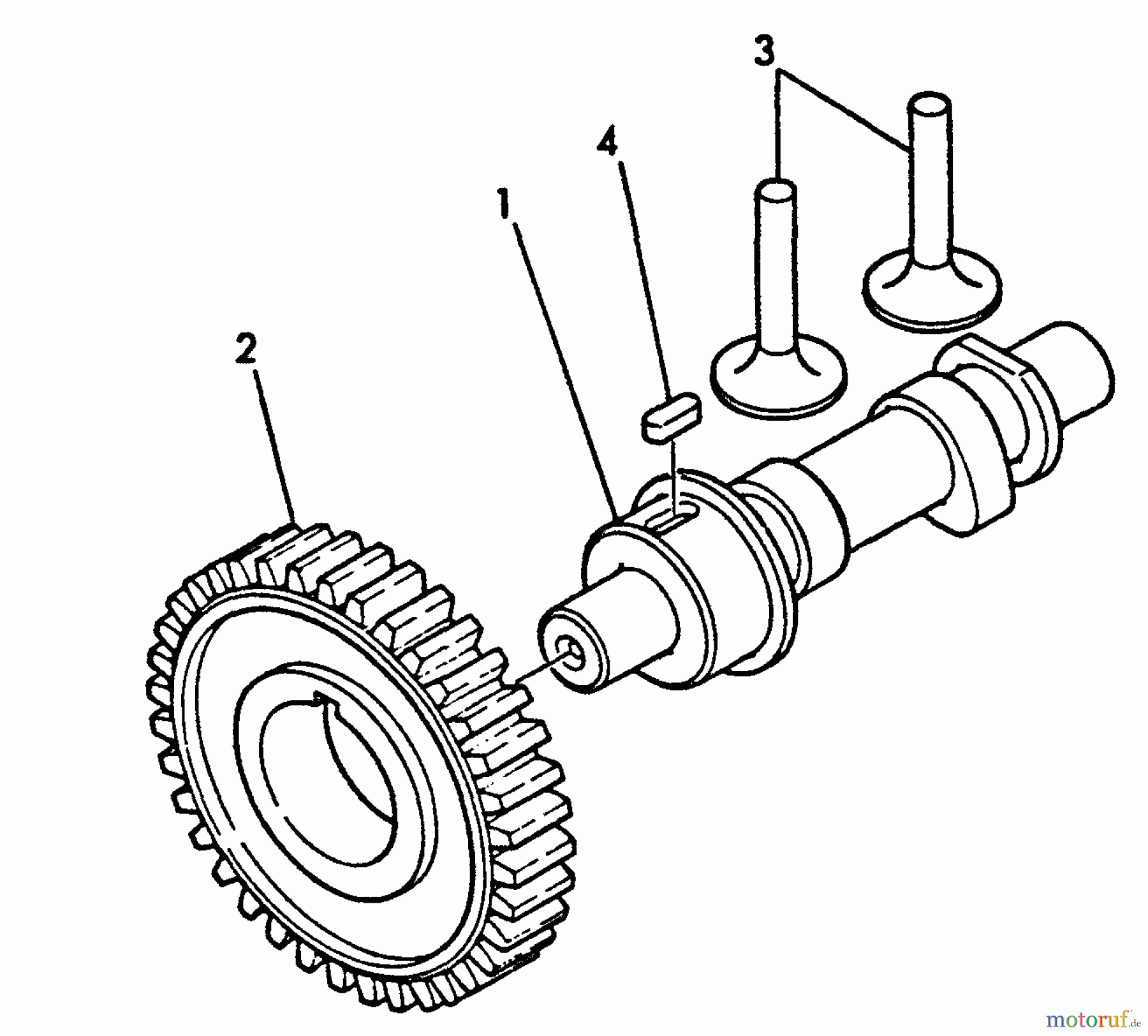 3
4
1
2
motoruf.de