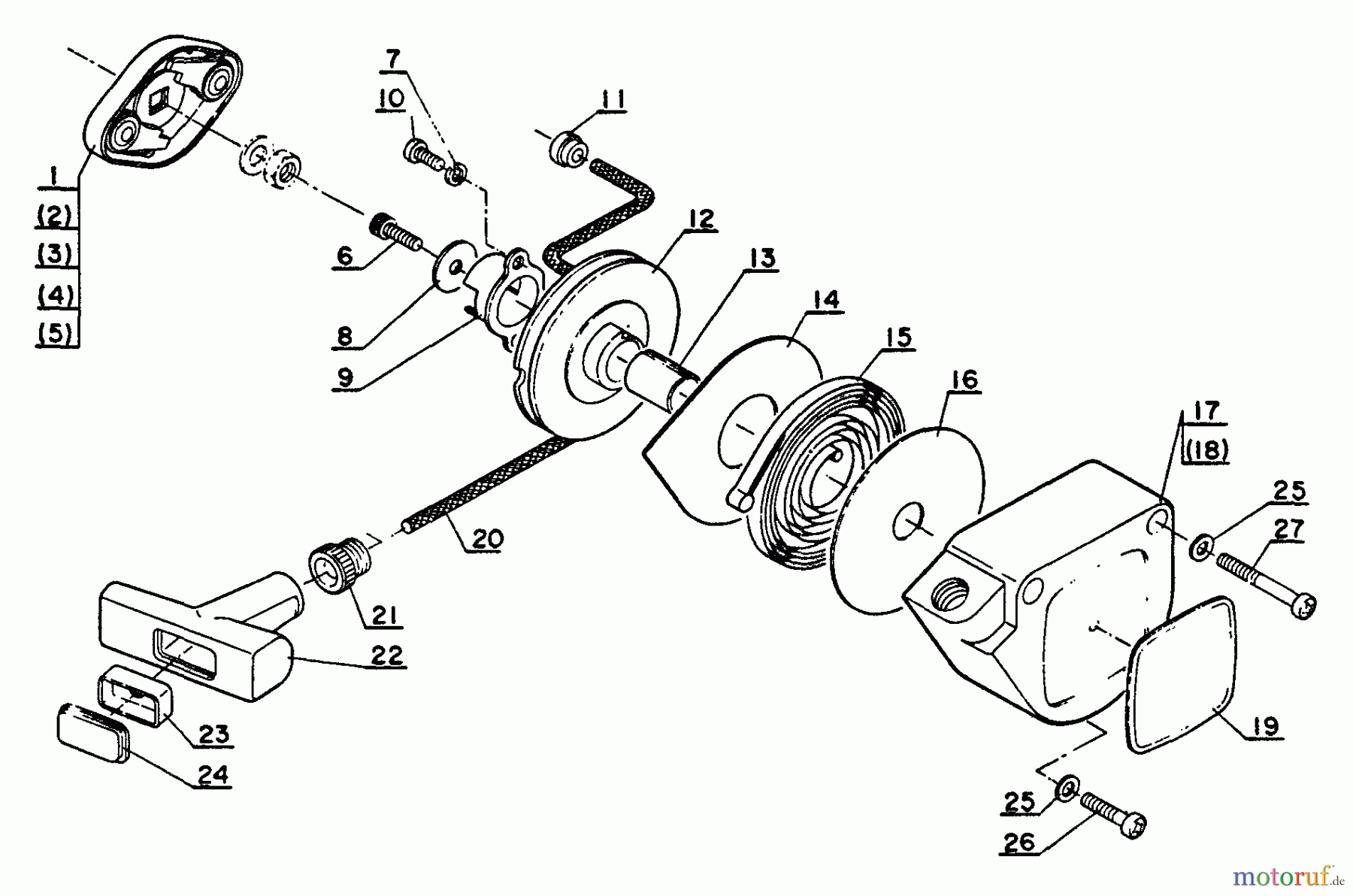 1
(2)
(3)
(4)
(5)
7
10
11
6
8
9
12
13
14
15
16
17
(18)
25
27
20
21
22
23
24
19
25
26
motoruf.de