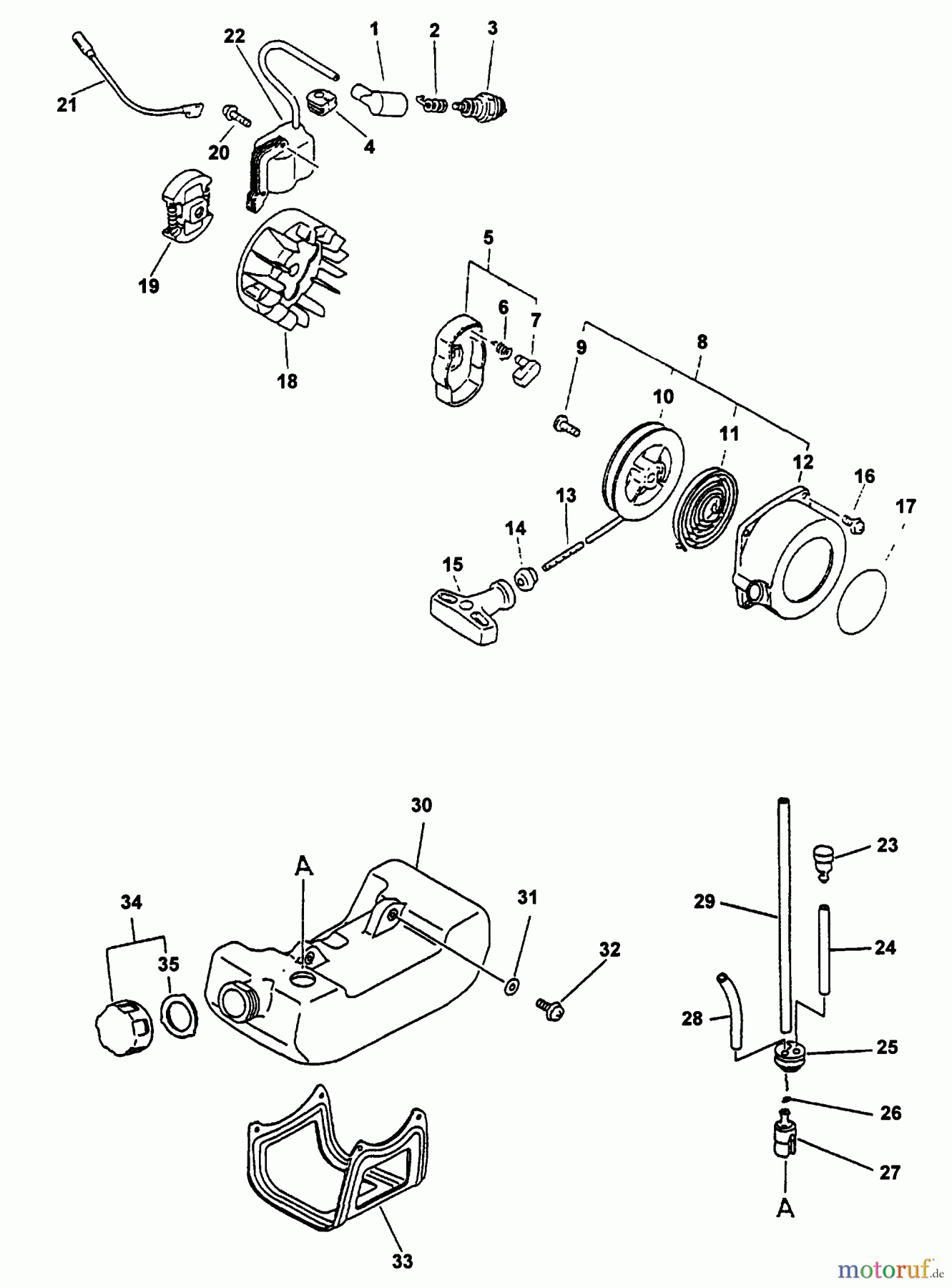 22
1
2
3
21
20
4
19
18
5
6
7
9
8
10
11
12
16
17
13
14
15
30
A
31
32
34
35
33
23
29
24
28
25
26
27
A
motoruf.de