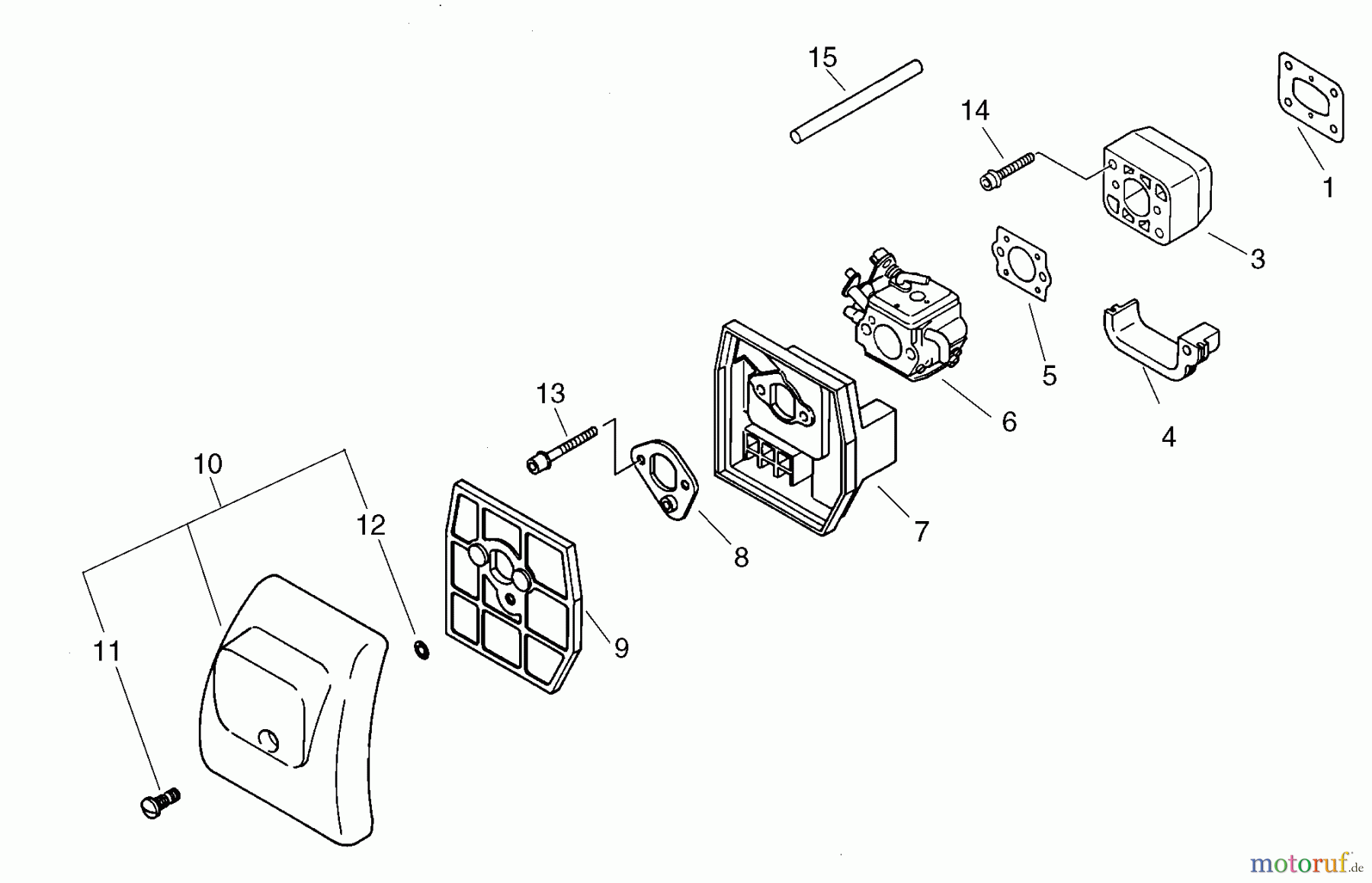 15

14

1

3

5

6

4

13

7

10

12

8

9

11

motoruf.de