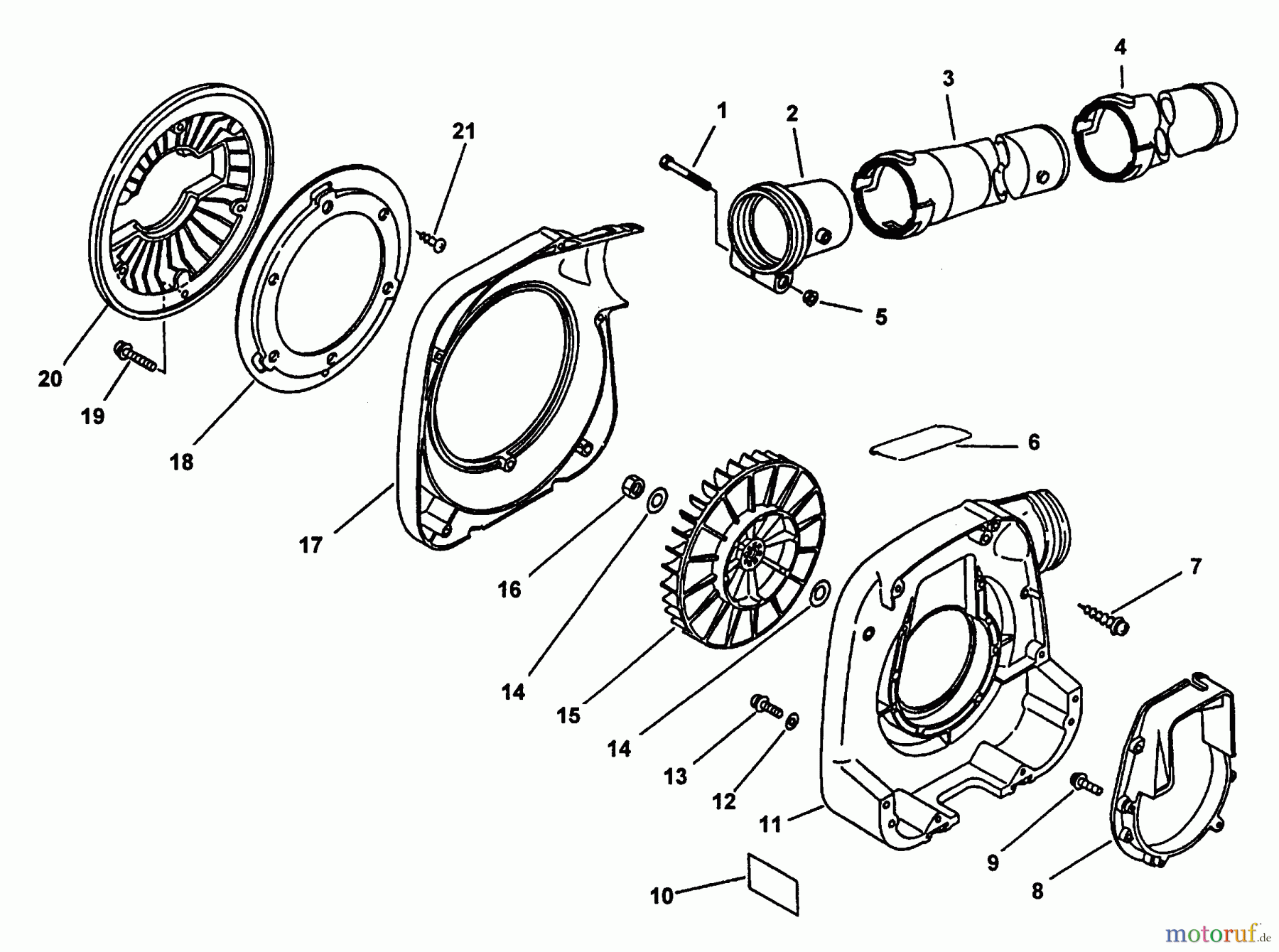 4
3
1
2
21
5
20
19
18
6
17
16
7
14
15
14
13
12
11
9
8
10
motoruf.de