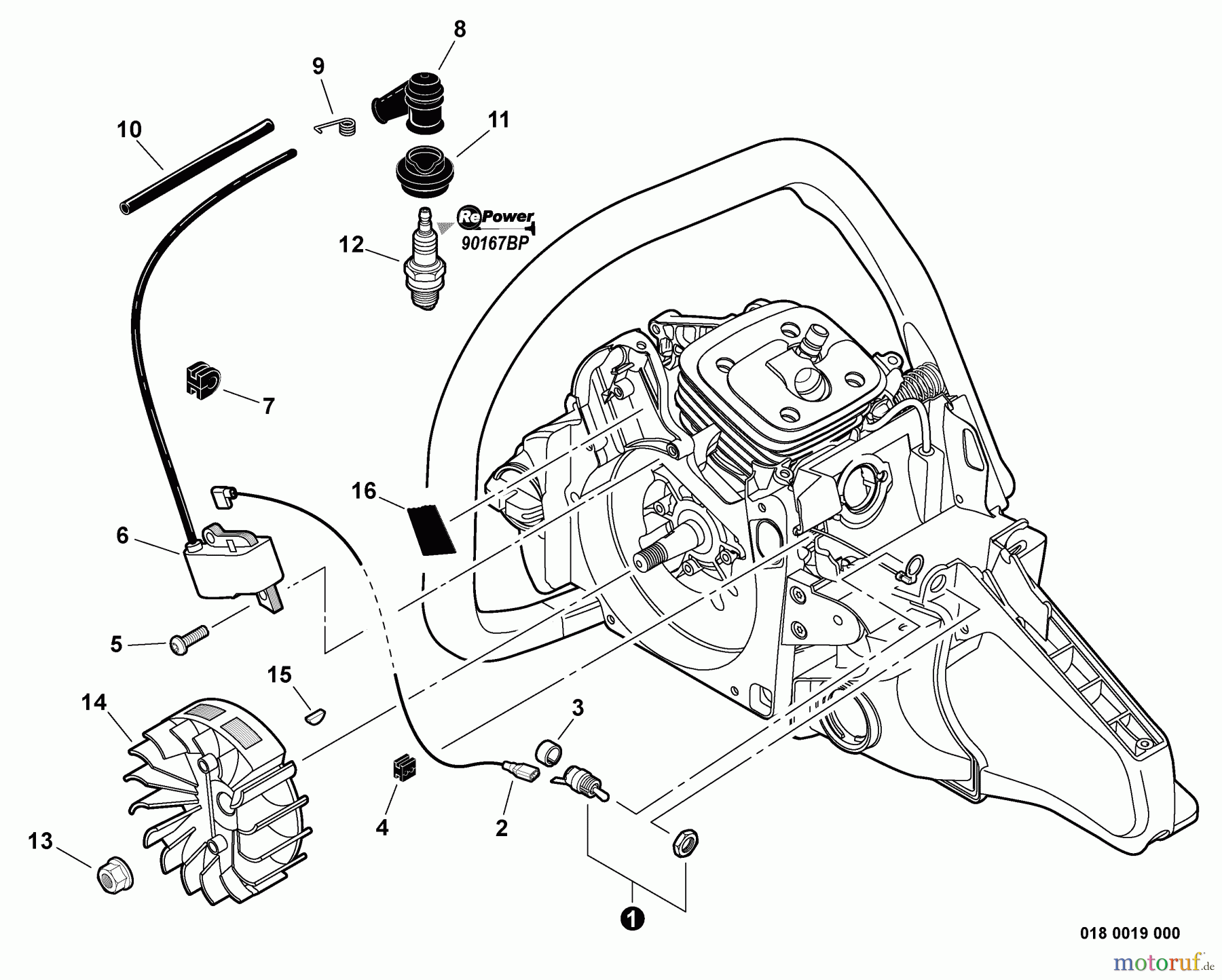 8
9
10
11
RePower
90167BP
12
7
16
6
5
15
14
3
4
2
13
1
018 0019 000
motoruf.de