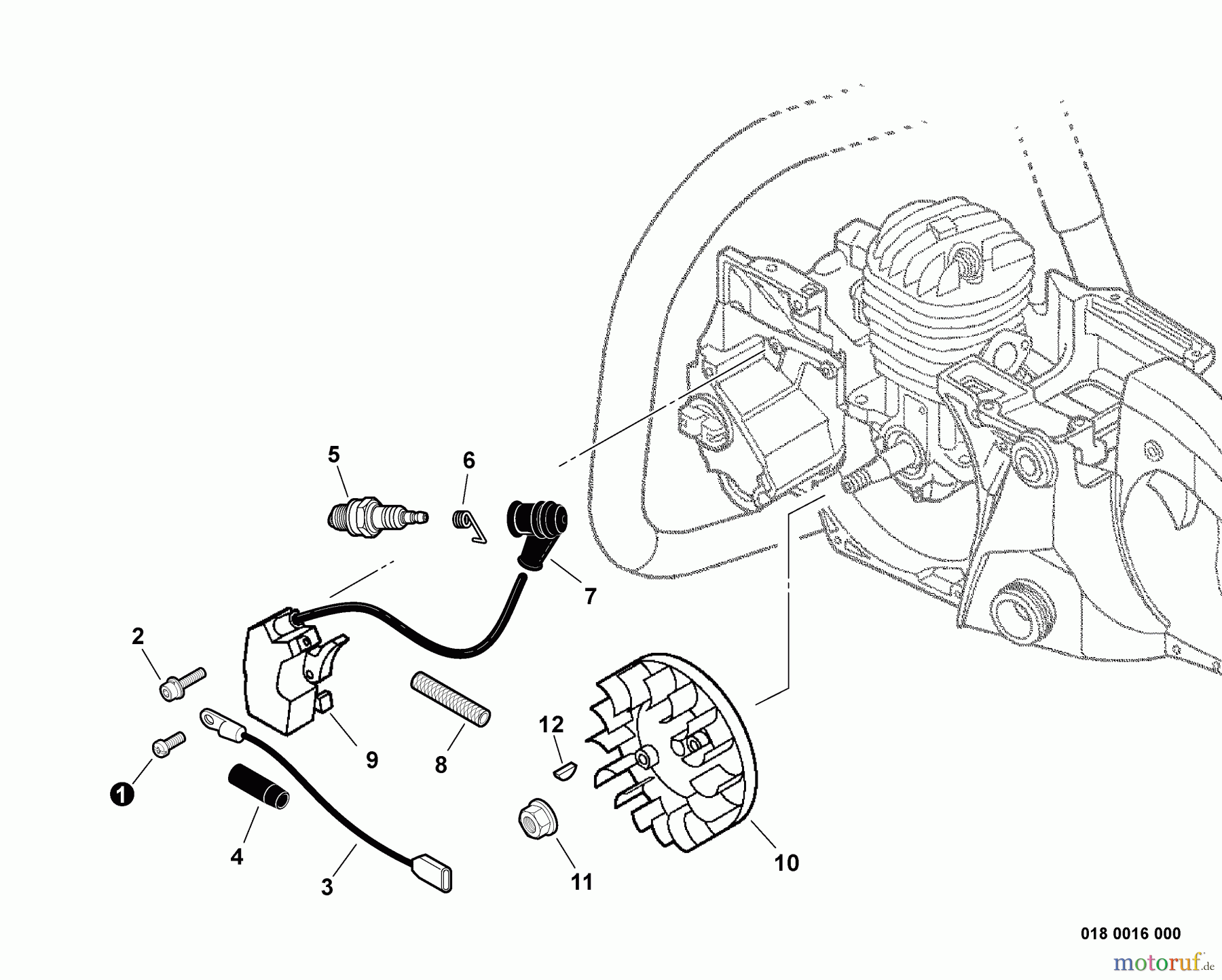 5
6
7
2
9
8
12
1
4
3
11
10
018 0016 000
motoruf.de