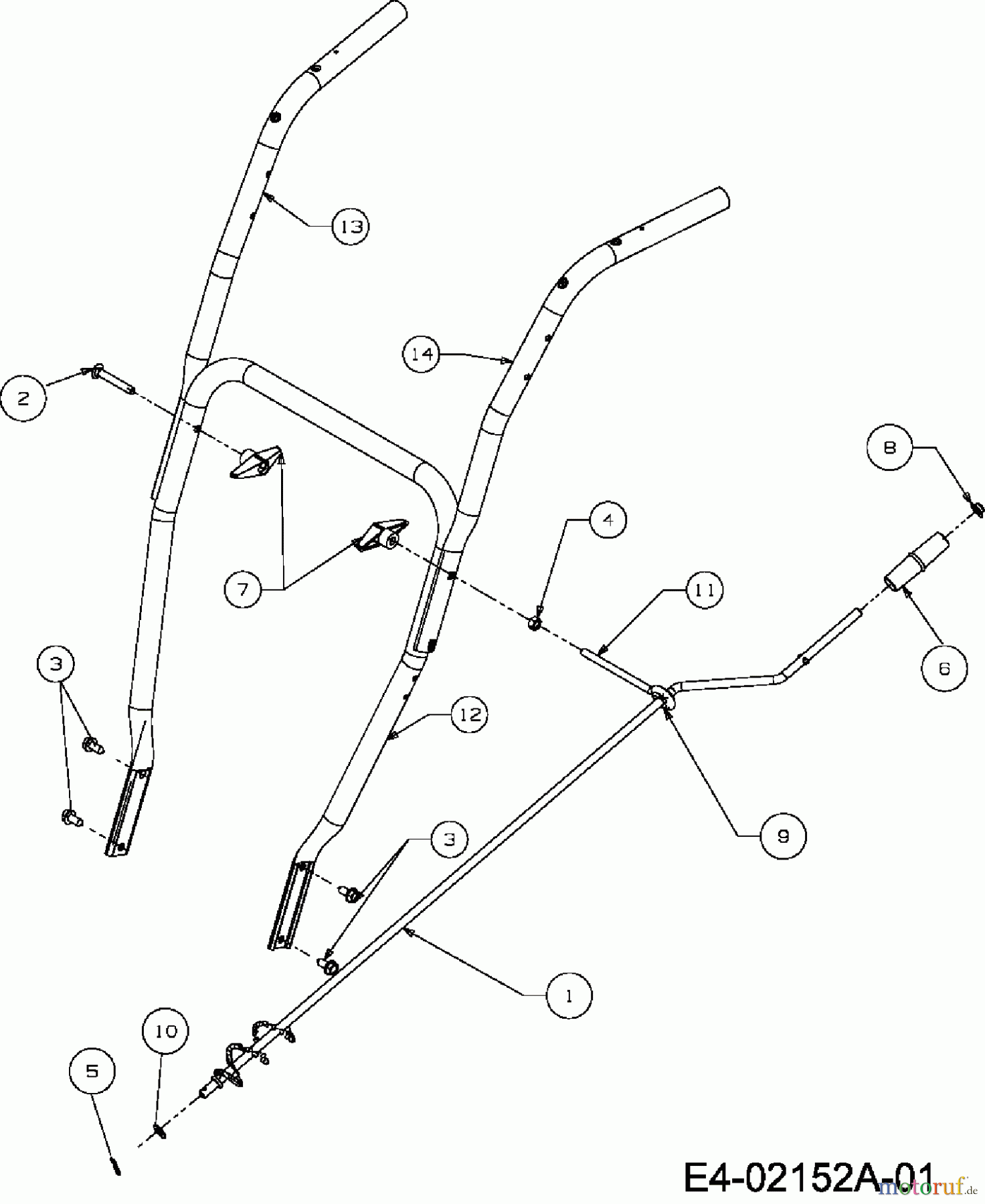 13

14

2

8

4

7

11

3

6

12

9

3

1

10

5

E4-02152A-01

motoruf.de