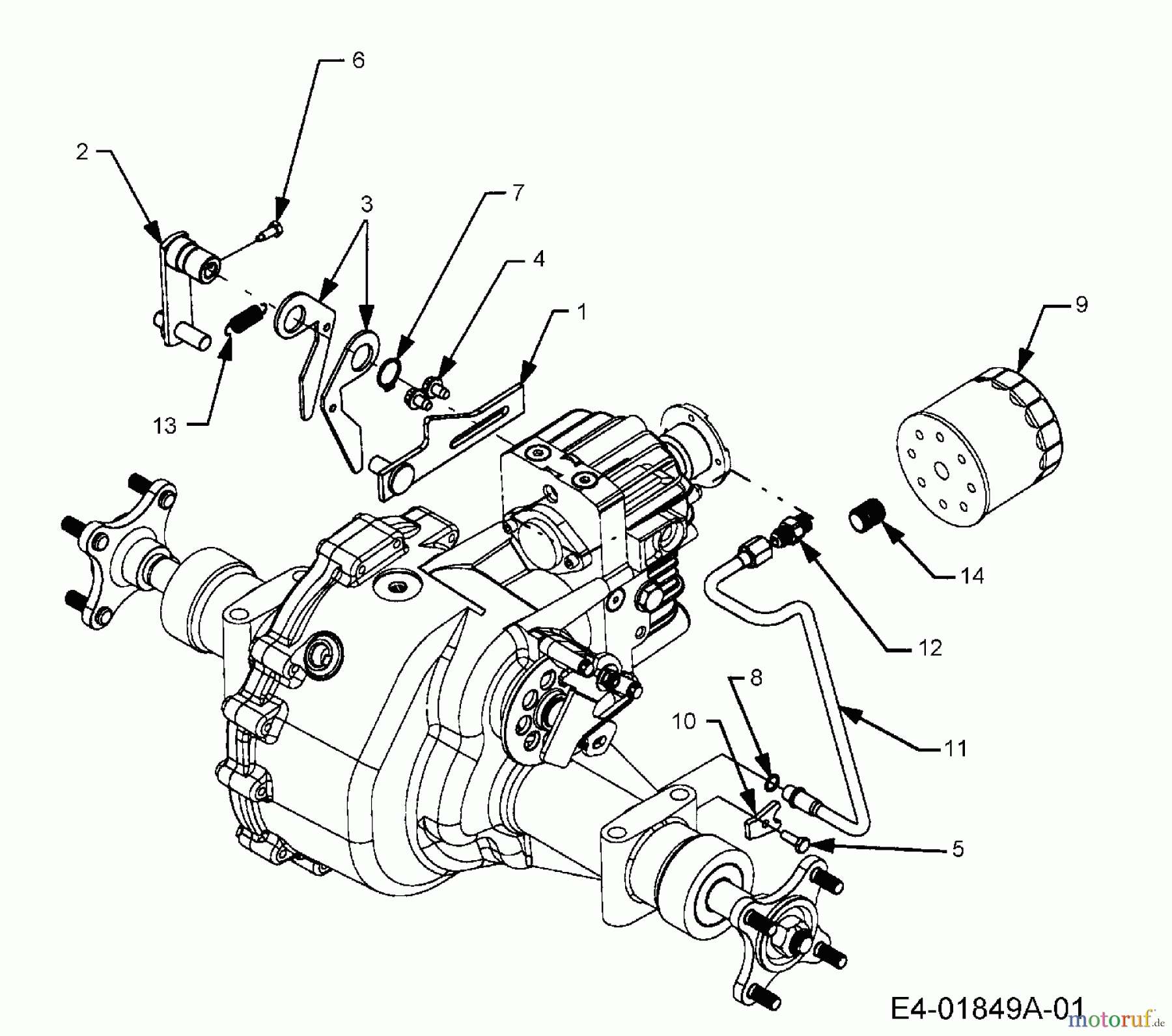 6
2
3
7
4
1
9
13
14
12
8
10
11
5
E4-01849A-01
motoruf.de