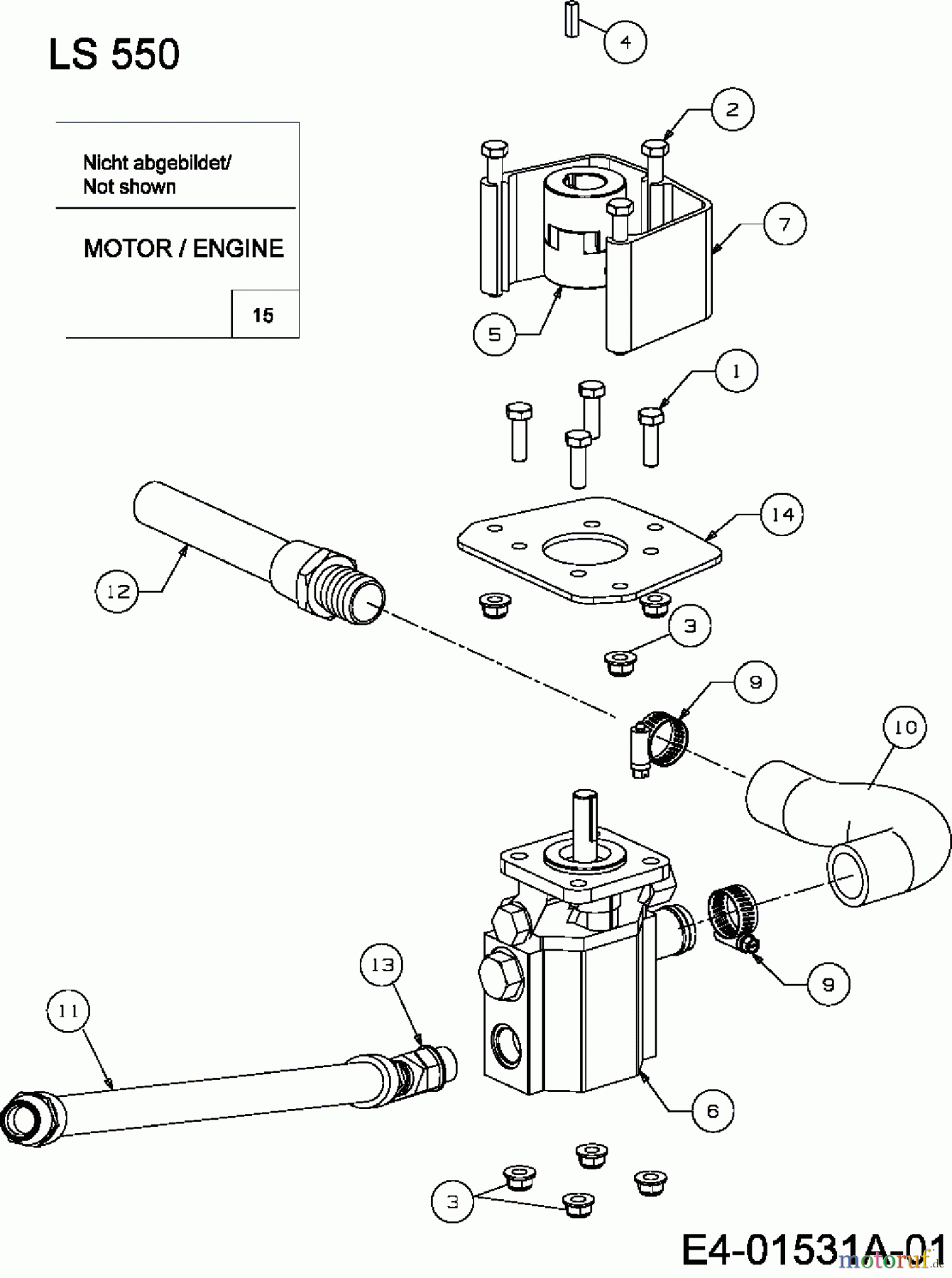 LS 550

Nicht abgebildet/
Not shown

MOTOR / ENGINE

15

4
2
7
5
1
14
12
3
9
10
9
13
11
6
3

E4-01531A-01

motoruf.de