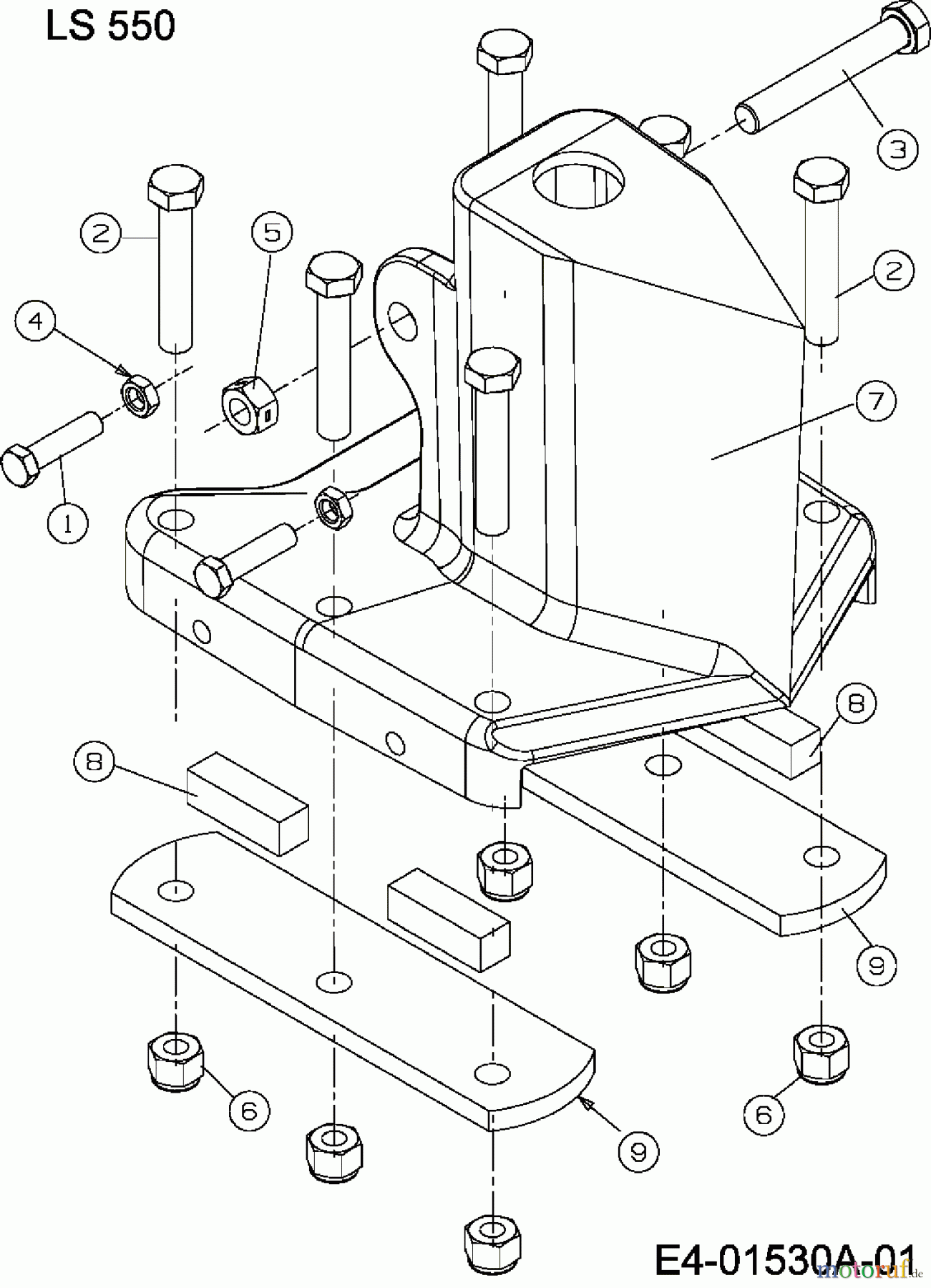 LS 550

3

2

5

2

4

7

1

8

8

9

6

6

9

E4-01530A-01

motoruf.de