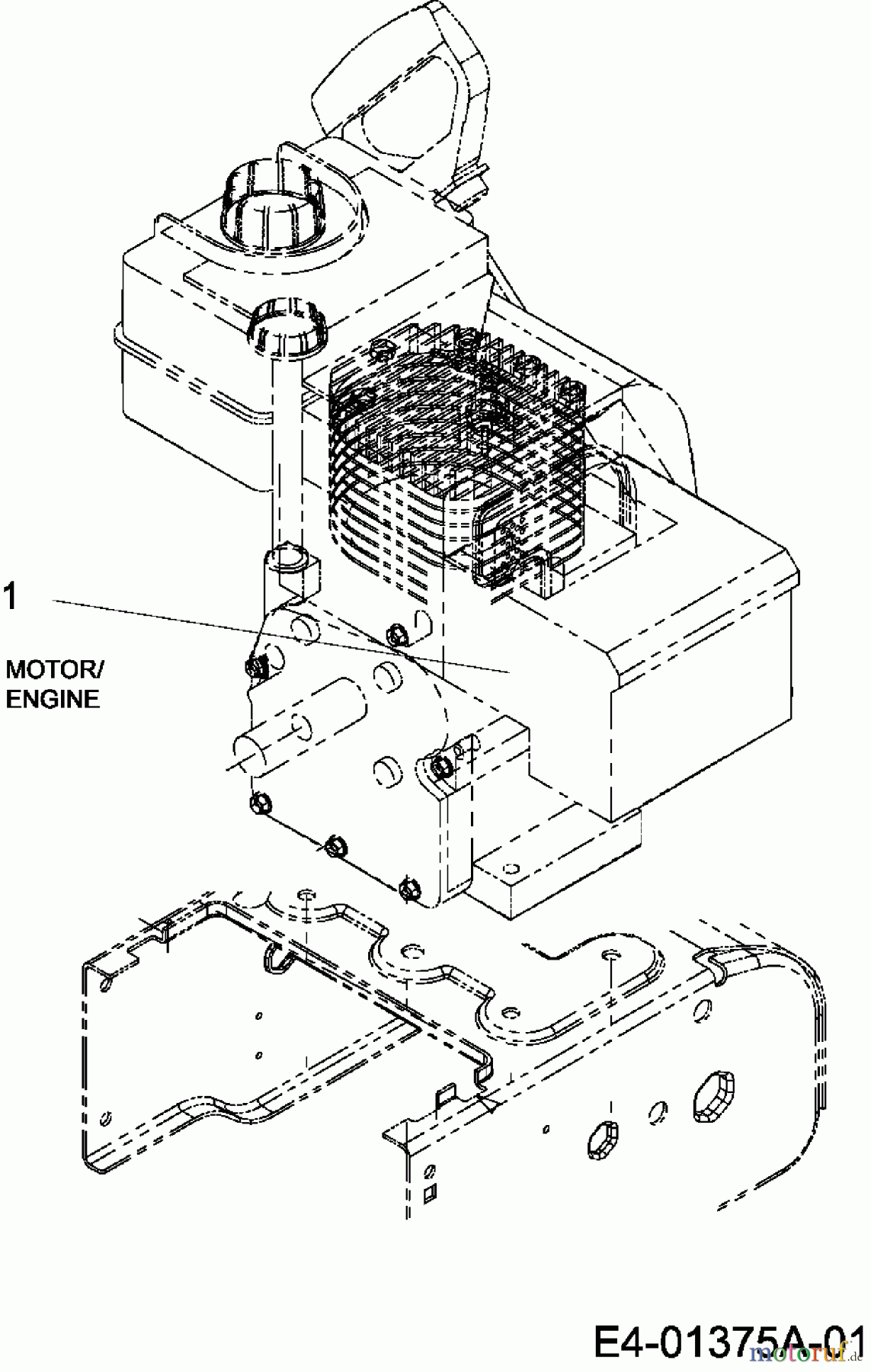 1

MOTOR/
ENGINE

E4-01375A-01

motoruf.de