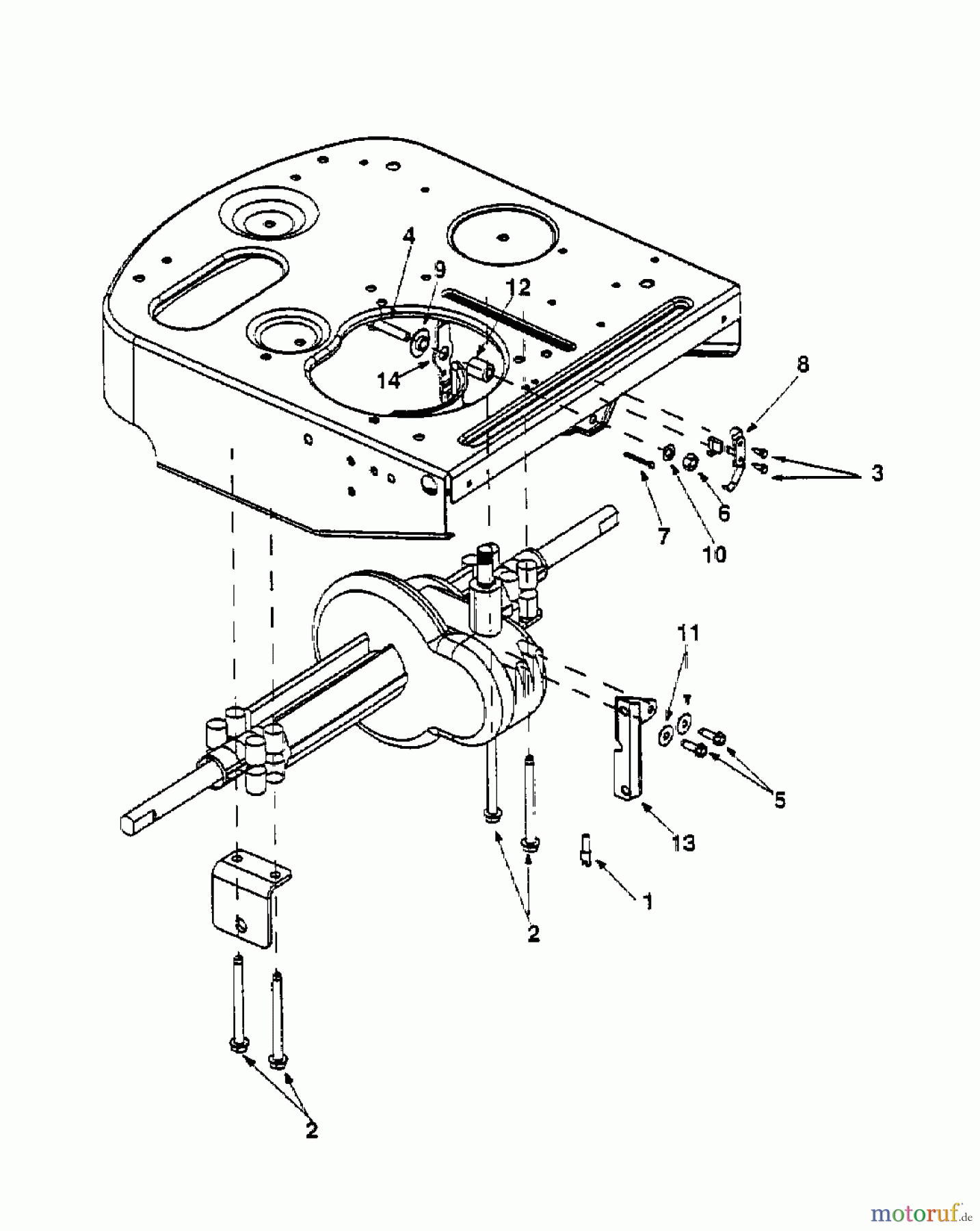 4
9
12
14
8
3
6
7
10
11
5
13
1
2
2
motoruf.de