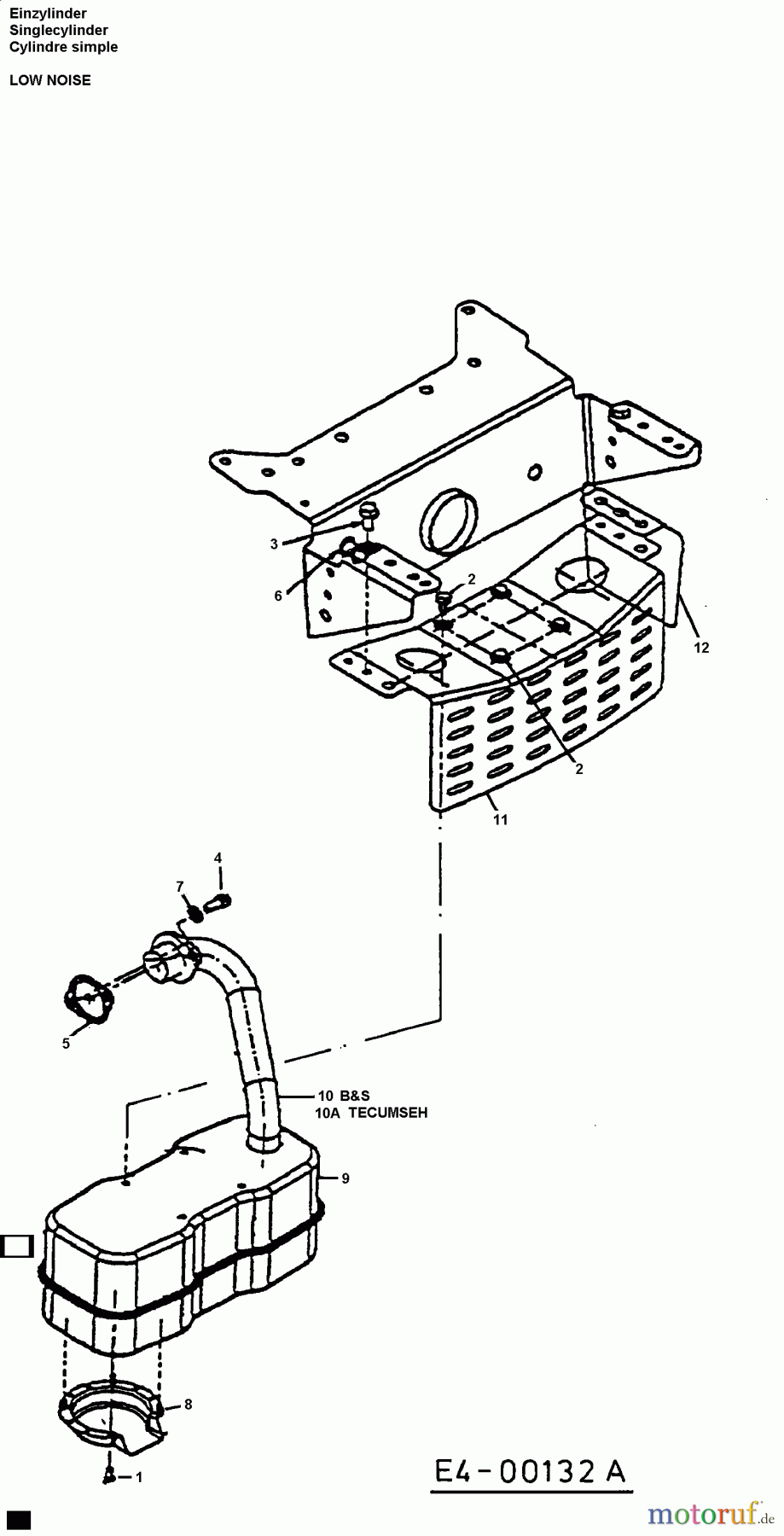 Einzylinder
Singlecylinder
Cylindre simple

LOW NOISE

3
6
2
12
2
11
4
7
5
10 B&S
10A TECUMSEH
9
8
1

E4-00132 A

motoruf.de