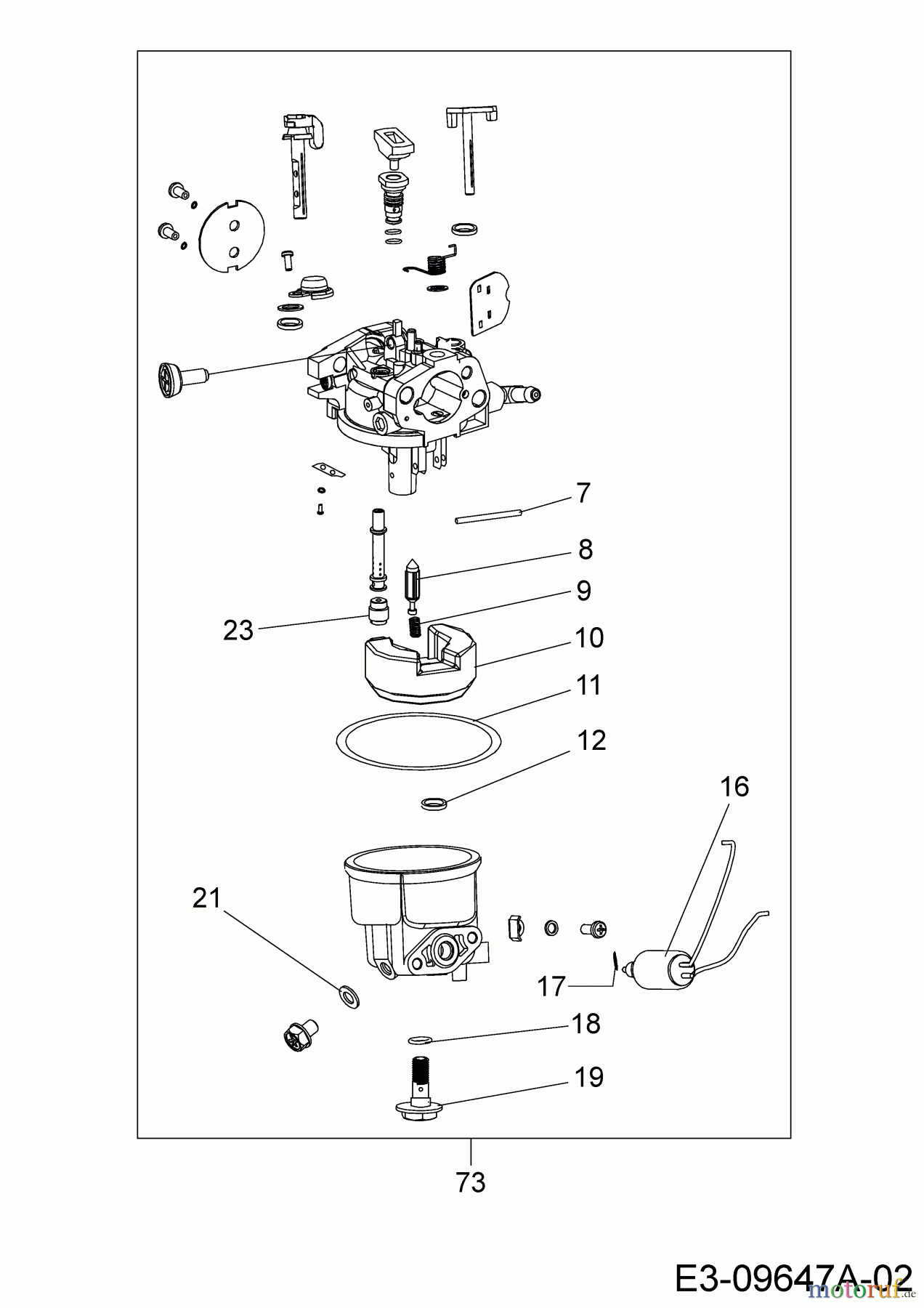 7
8
9
23
10
11
12
16
21
17
18
19
73
E3-09647A-02
motoruf.de