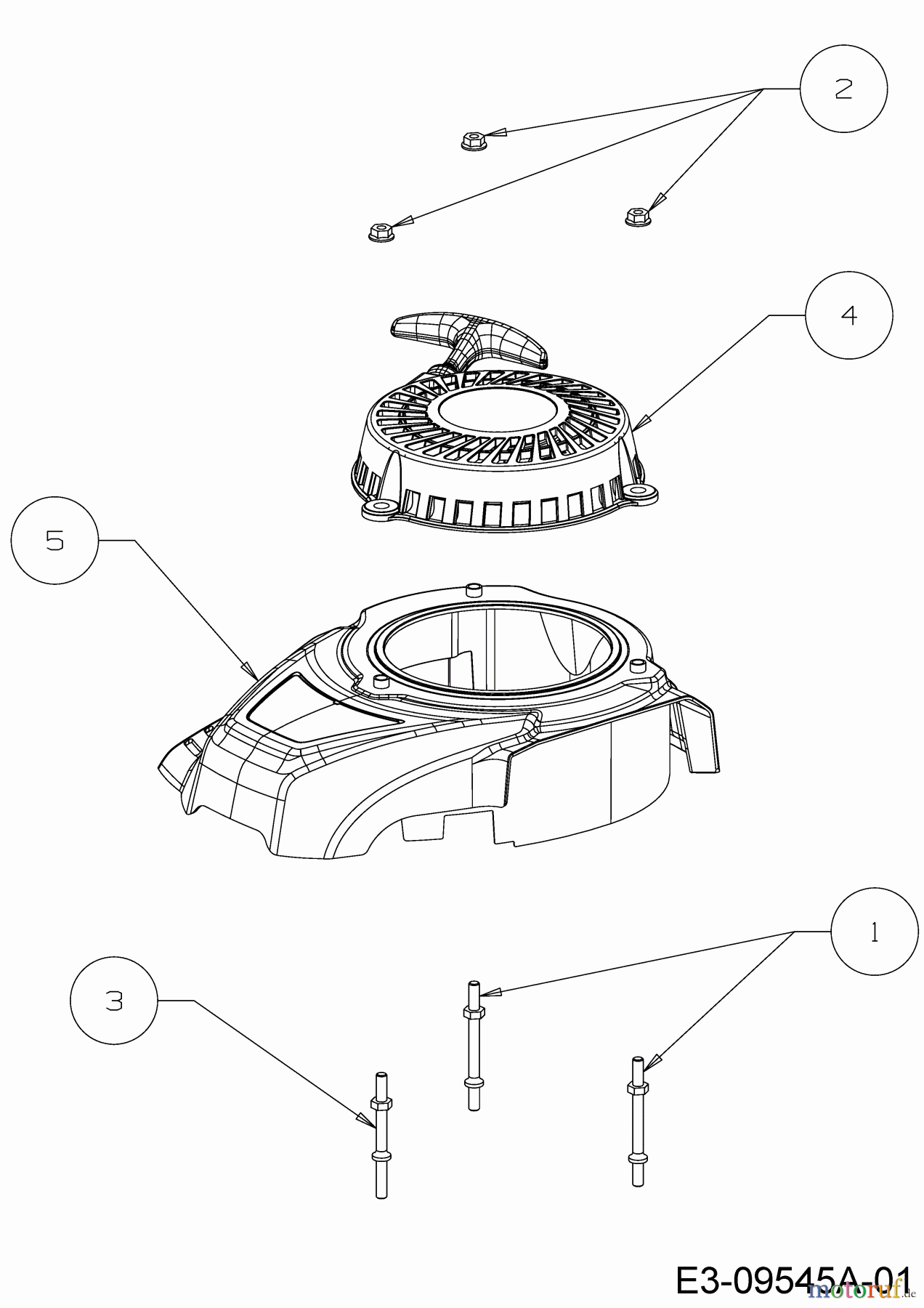 2

4

5

1

3

E3-09545A-01

motoruf.de