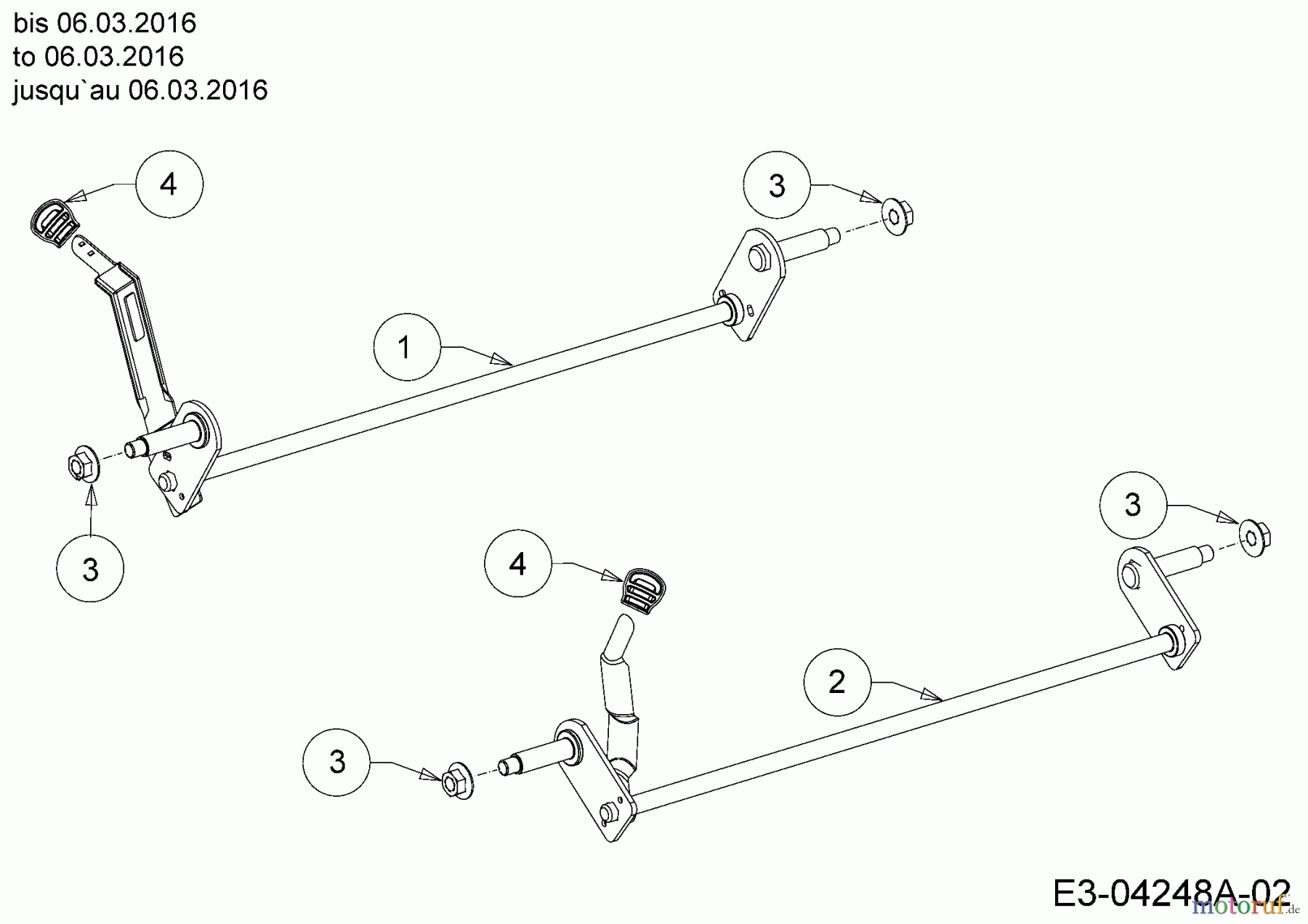 bis 06.03.2016
to 06.03.2016
jusqu`au 06.03.2016

4

3

1

3

3

4

2

3

E3-04248A-02

motoruf.de