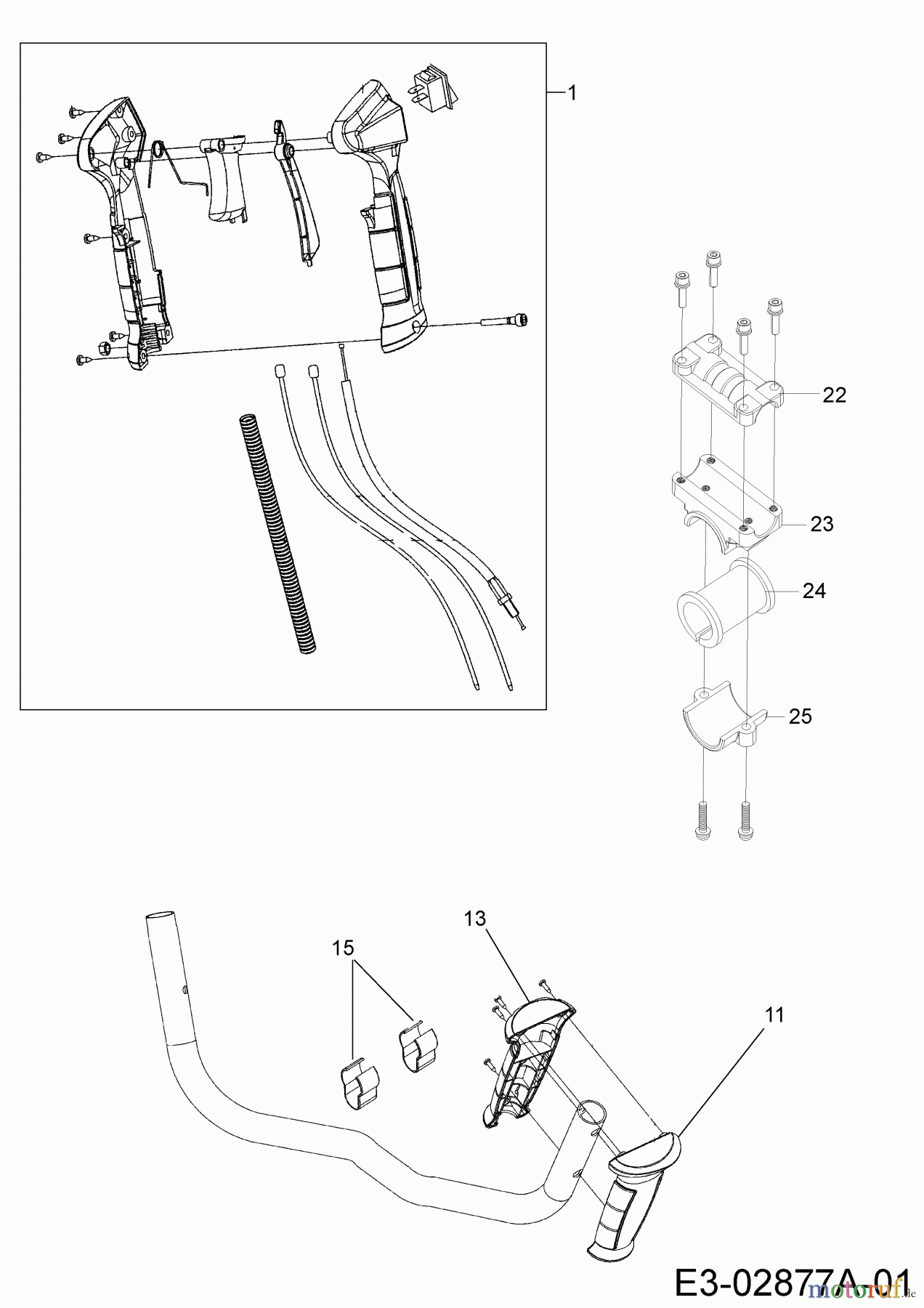 1

22

23

24

25

13

15

11

E3-02877A-01

motoruf.de