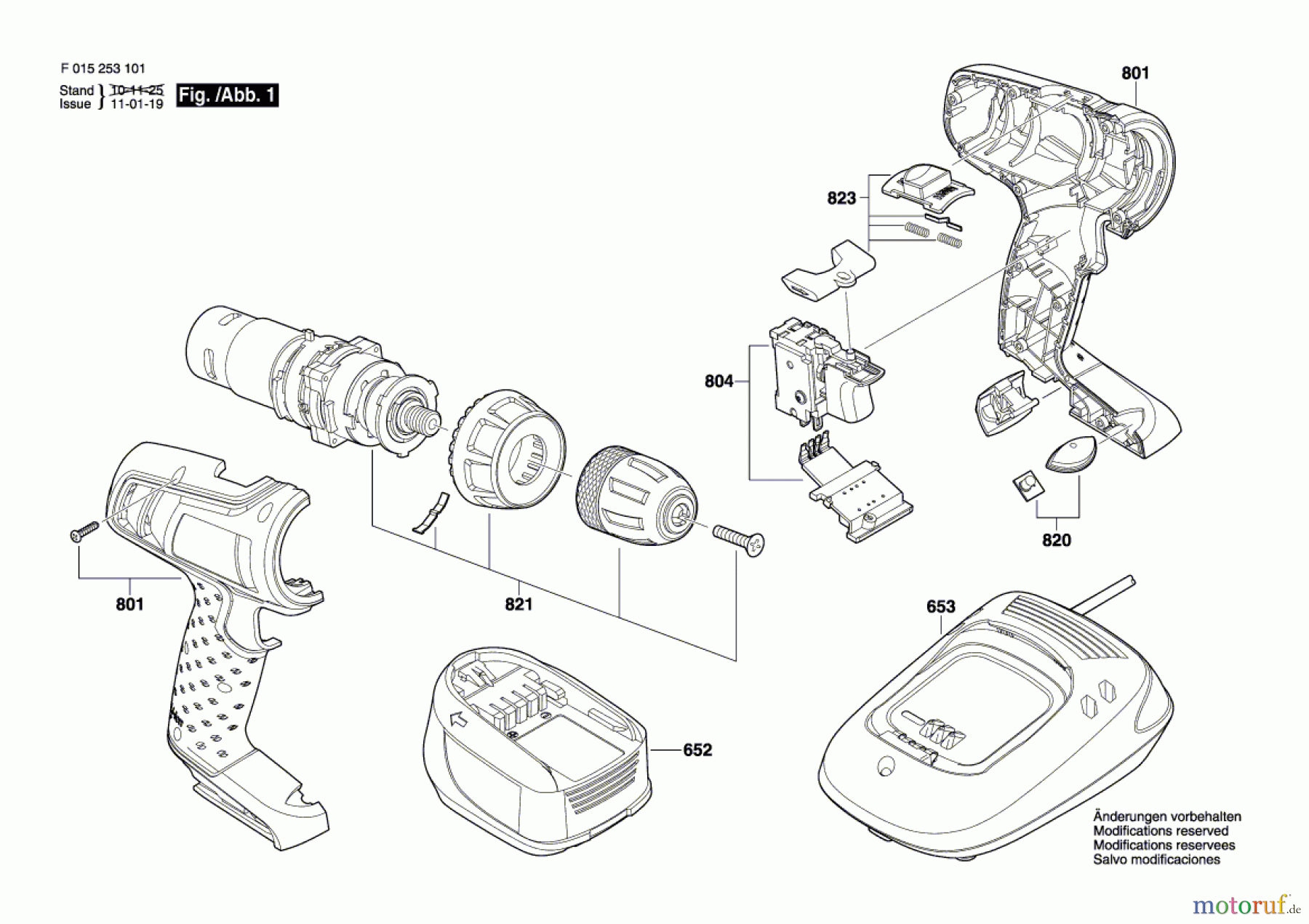 F 015 253 101

Stand 10-11-25
Issue 11-01-19

Fig. /Abb. 1

801

823

804

820

801

821

653

652

Änderungen vorbehalten
Modifications reserved
Modifications reservees
Salvo modificaciones

motoruf.de