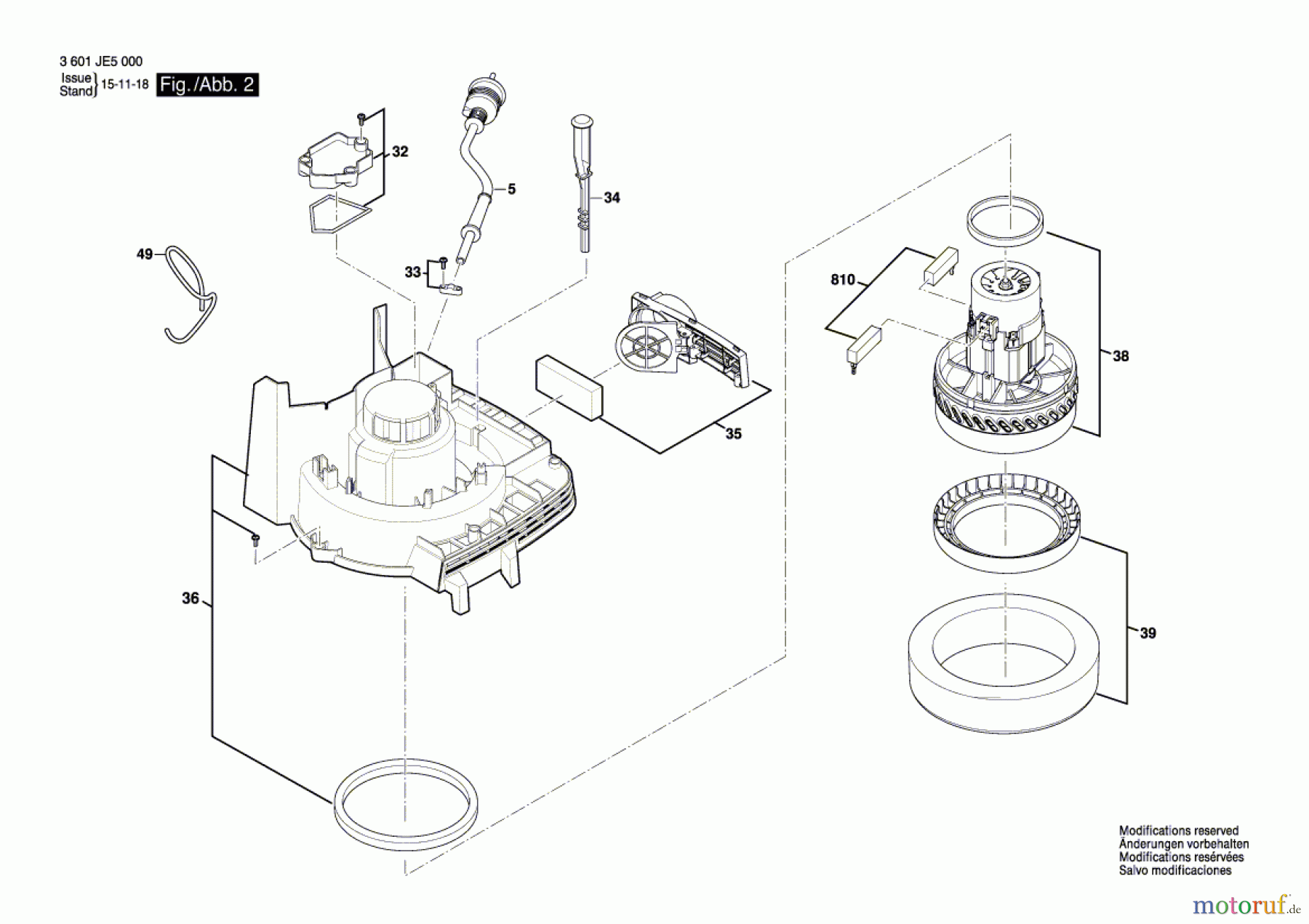 3 601 JE5 000
Issue
Stand 15-11-18
Fig./Abb. 2

32
5
34
49
33
810
38
35
36
39

Modifications reserved
Änderungen vorbehalten
Modifications resérvées
Salvo modificaciones

motoruf.de