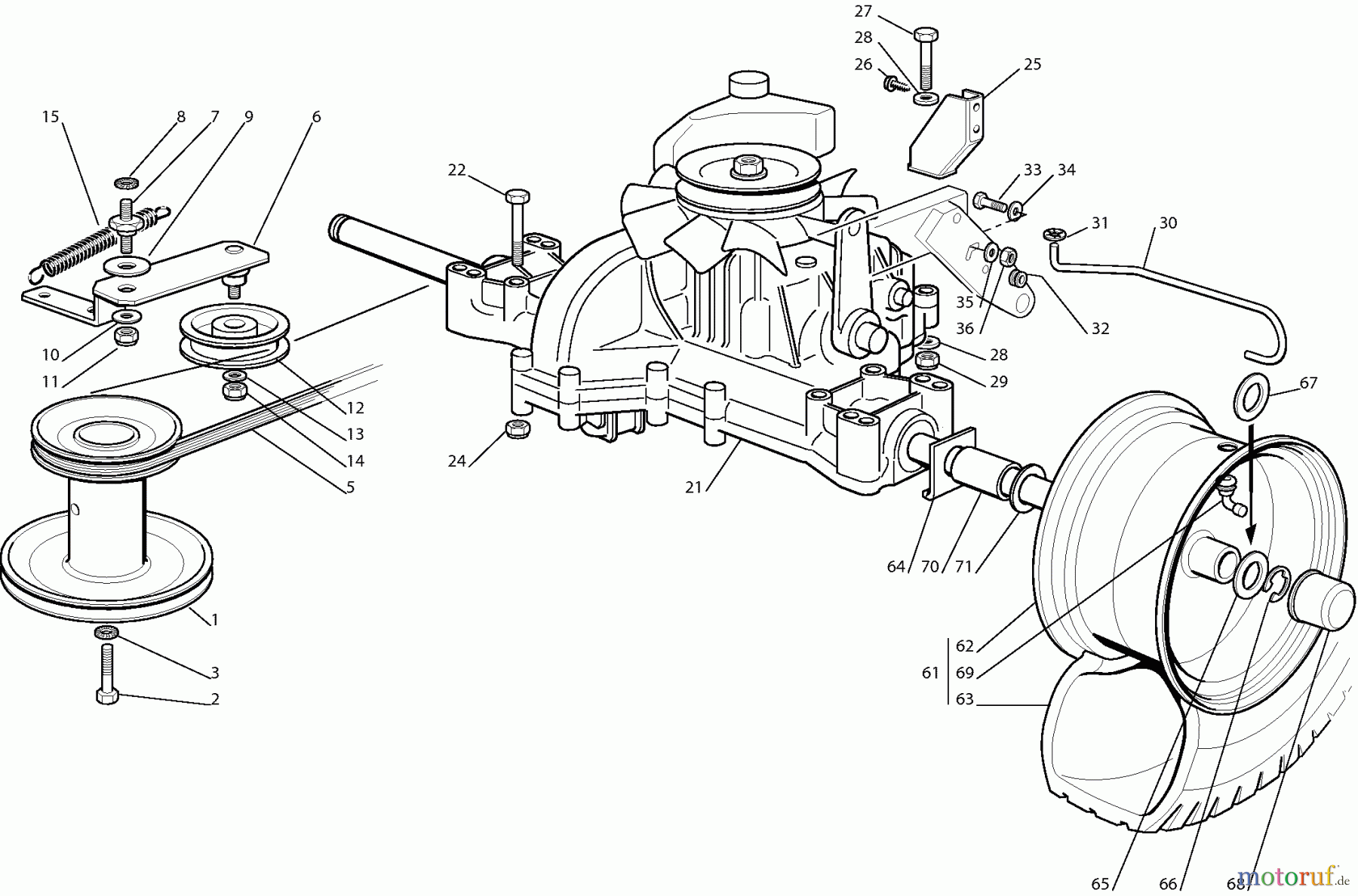 27
28
26
25
15
8
7
9
6
22
33
34
31
30
35
36
32
10
11
28
29
12
13
14
5
67
24
21
64
70
71
1
3
2
62
61
69
63
65
66
68
motoruf.de